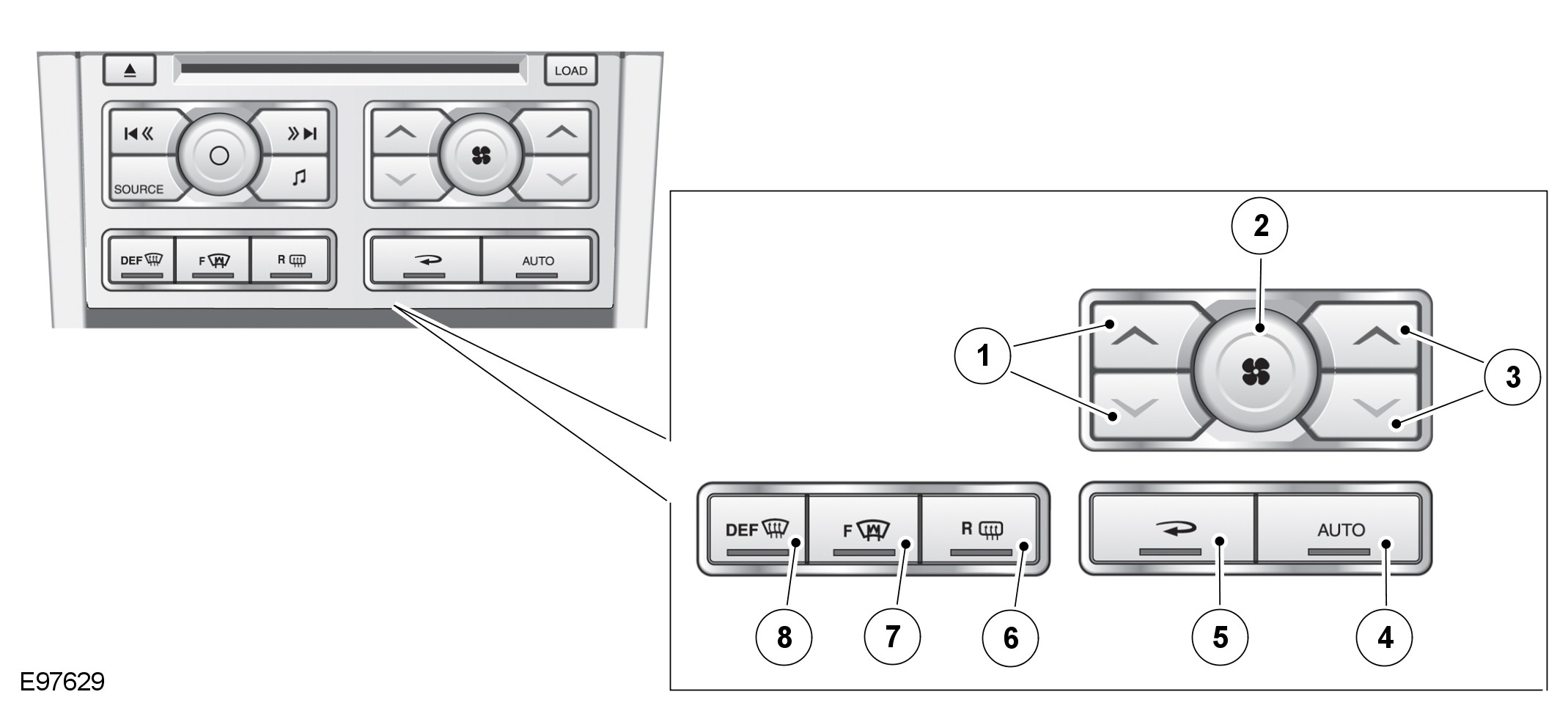 LOAD

SOURCE

DEF

F

R

AUTO

2

1

3

DEF

F

R

AUTO

8

7

6

5

4

E97629