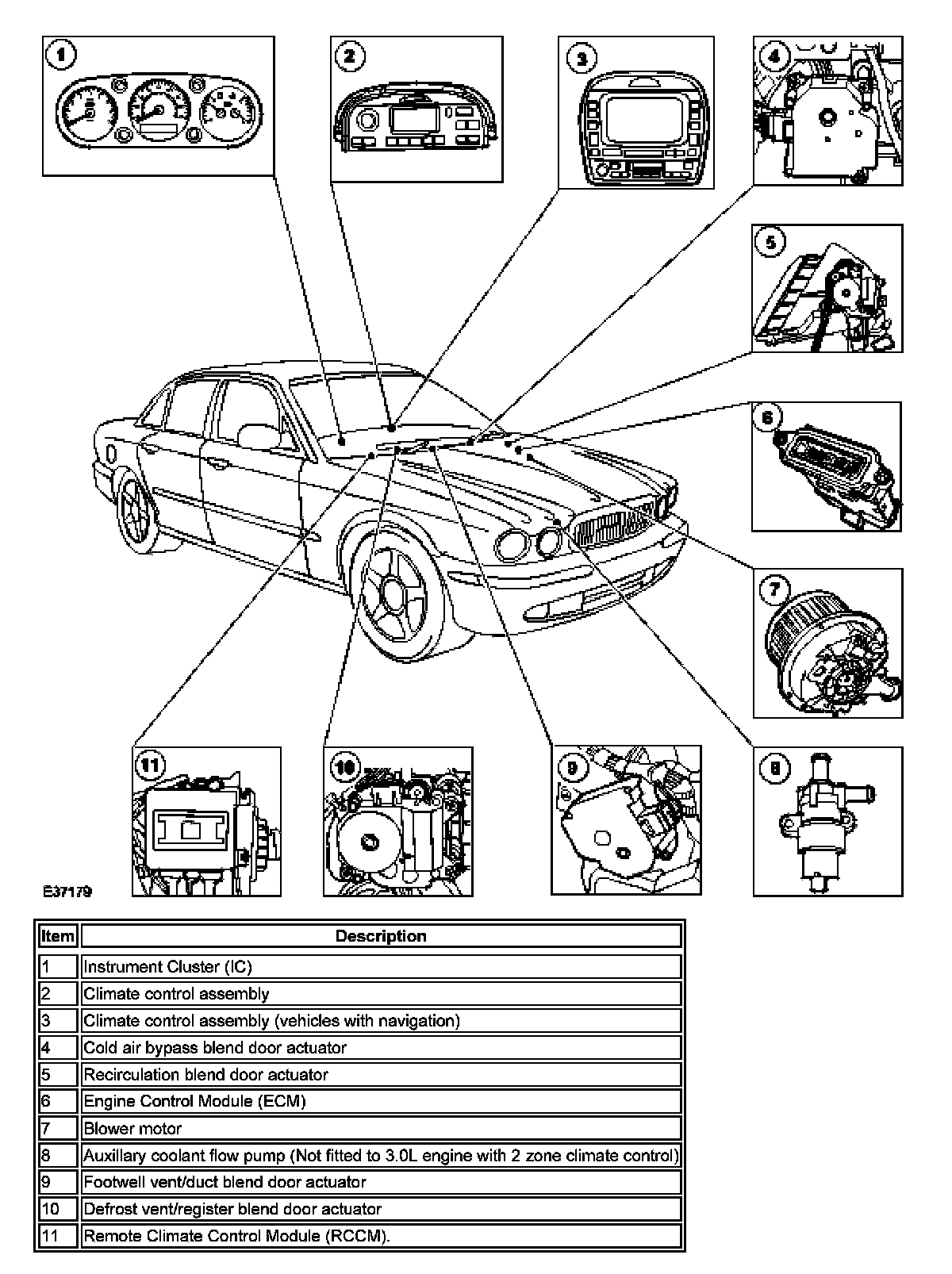 1

2

3

4

5

6

7

11

10

9

8

E37179

| Item | Description |
|---|---|
| 1 | Instrument Cluster (IC) |
| 2 | Climate control assembly |
| 3 | Climate control assembly (vehicles with navigation) |
| 4 | Cold air bypass blend door actuator |
| 5 | Recirculation blend door actuator |
| 6 | Engine Control Module (ECM) |
| 7 | Blower motor |
| 8 | Auxillary coolant flow pump (Not fitted to 3.0L engine with 2 zone climate control) |
| 9 | Footwell vent/duct blend door actuator |
| 10 | Defrost vent/register blend door actuator |
| 11 | Remote Climate Control Module (RCCM). |