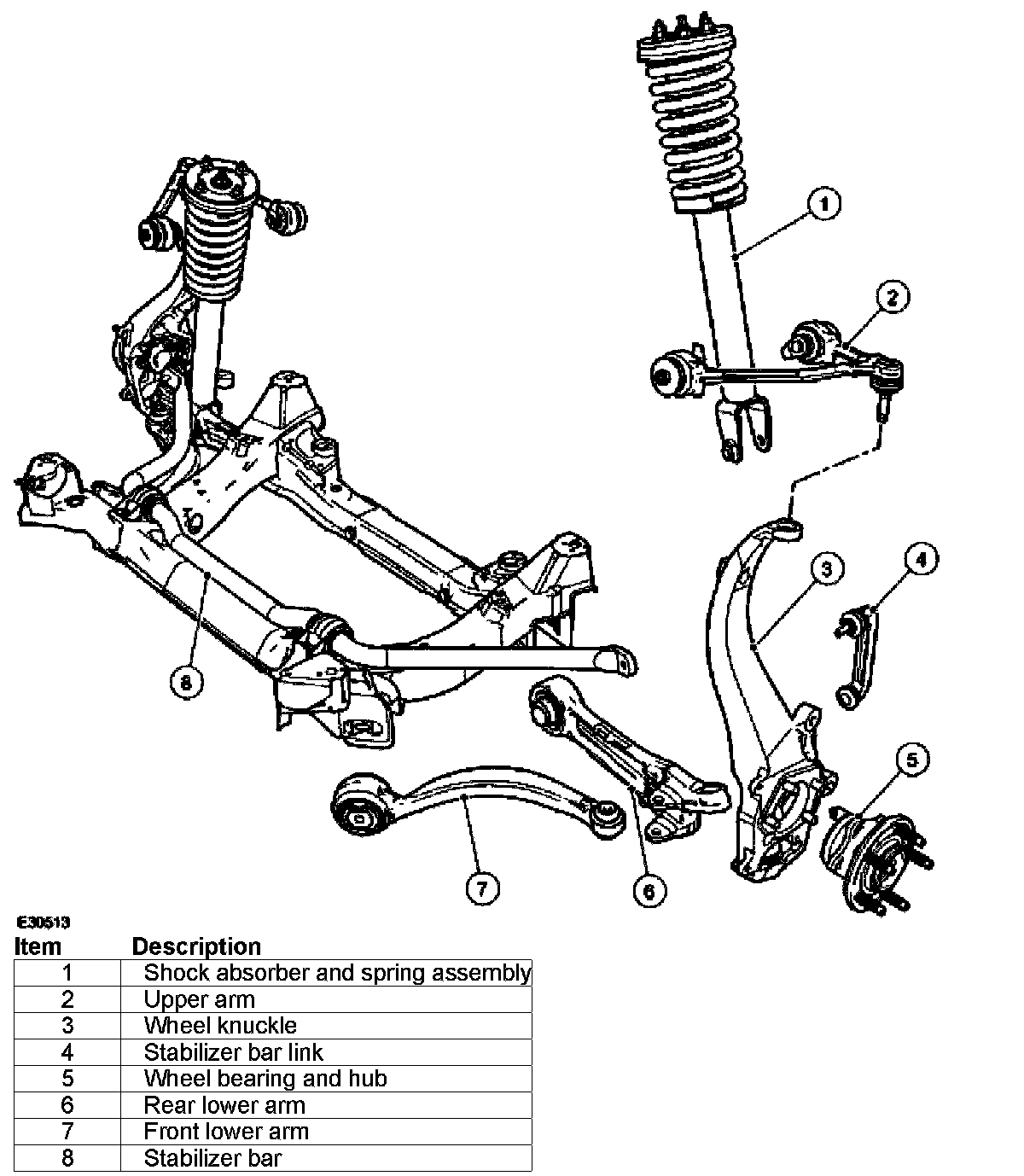 1
2
3
4
5
8
7
6

E30513

| Item | Description |
|---|---|
| 1 | Shock absorber and spring assembly |
| 2 | Upper arm |
| 3 | Wheel knuckle |
| 4 | Stabilizer bar link |
| 5 | Wheel bearing and hub |
| 6 | Rear lower arm |
| 7 | Front lower arm |
| 8 | Stabilizer bar |