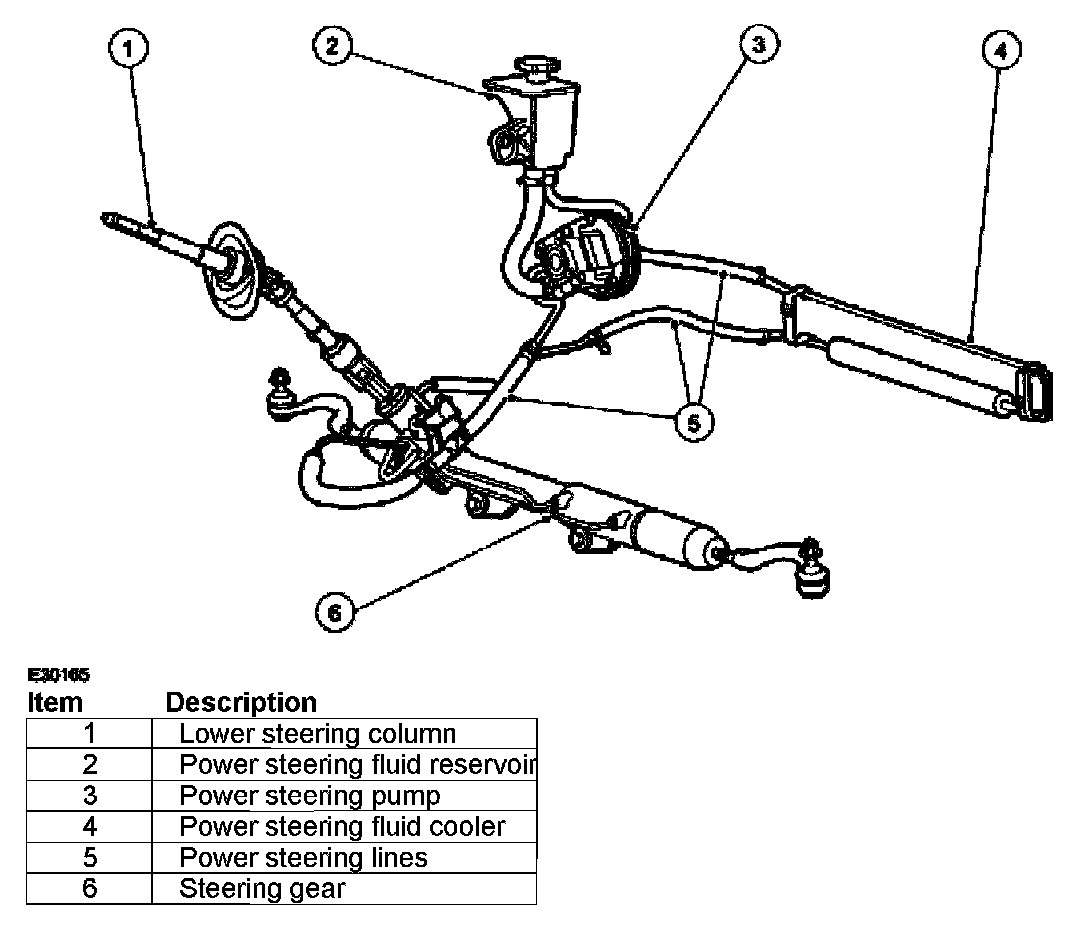 1
2
3
4
5
6

E30165

| Item | Description |
|---|---|
| 1 | Lower steering column |
| 2 | Power steering fluid reservoir |
| 3 | Power steering pump |
| 4 | Power steering fluid cooler |
| 5 | Power steering lines |
| 6 | Steering gear |