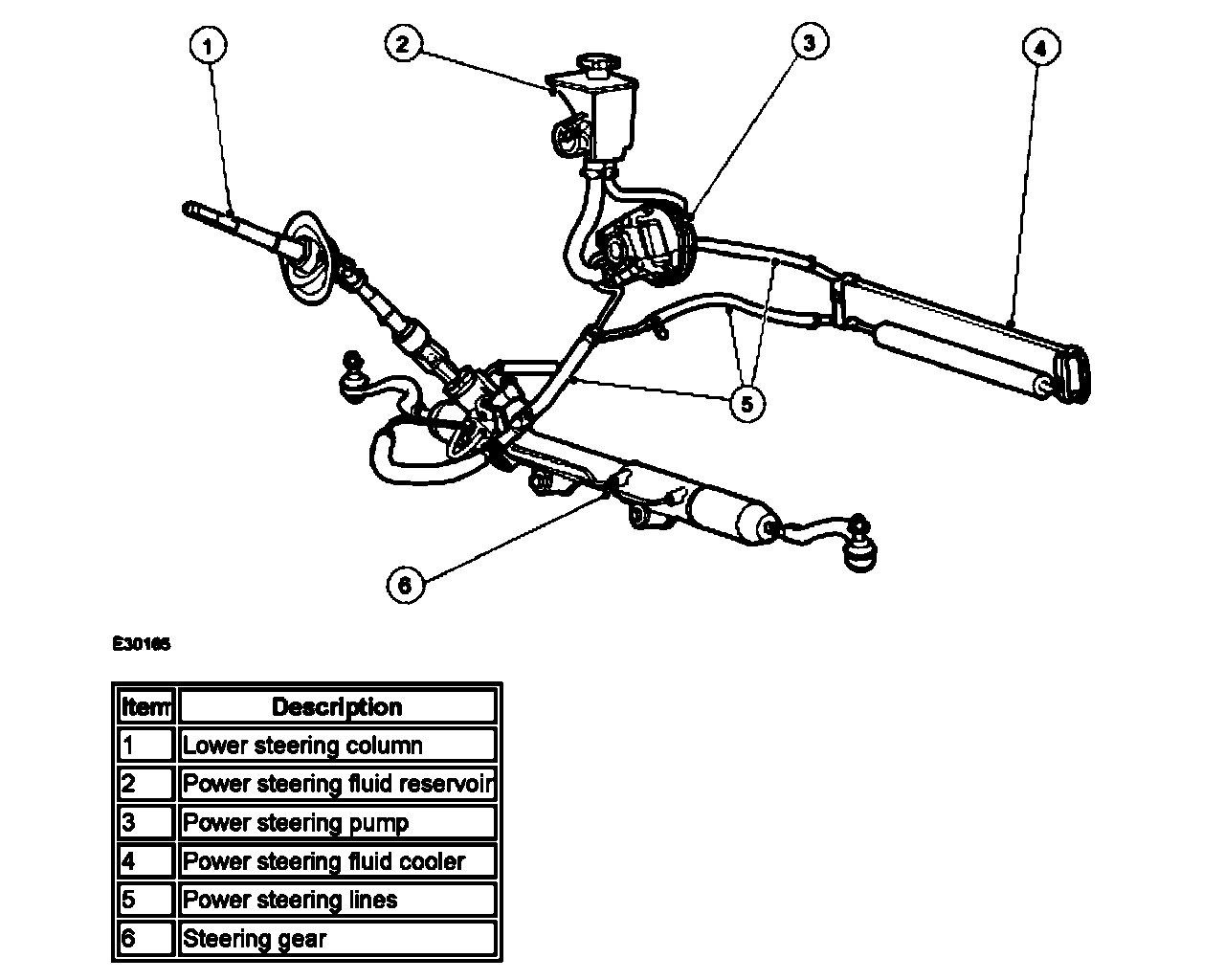 1
2
3
4
5
6

E30165

| Item | Description |
|---|---|
| 1 | Lower steering column |
| 2 | Power steering fluid reservoir |
| 3 | Power steering pump |
| 4 | Power steering fluid cooler |
| 5 | Power steering lines |
| 6 | Steering gear |