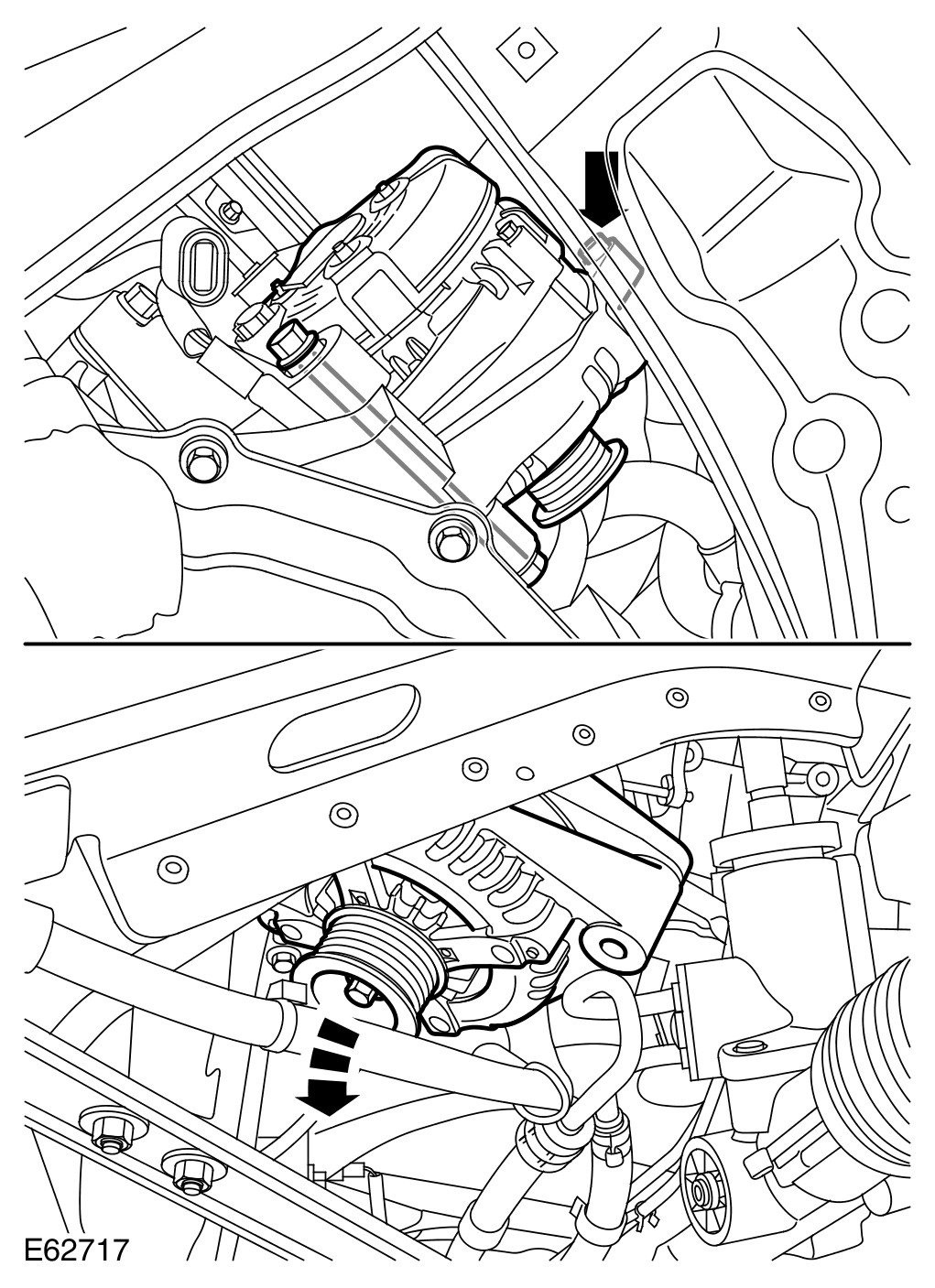 E62717