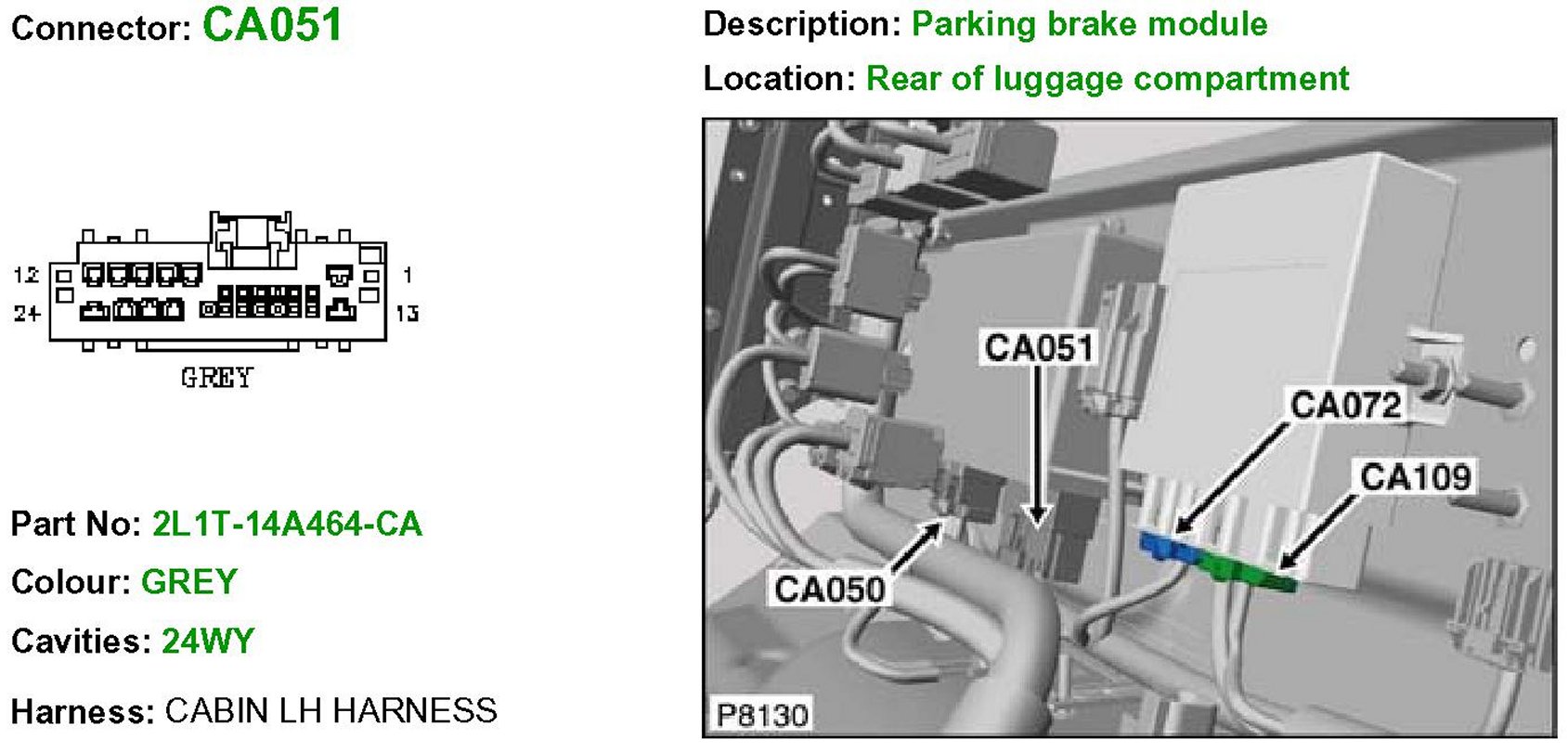 Connector: CA051

12
24
1
13
GREY

Part No: 2L1T-14A464-CA
Colour: GREY
Cavities: 24WY
Harness: CABIN LH HARNESS

Description: Parking brake module
Location: Rear of luggage compartment

CA051
CA072
CA109
CA050
P8130