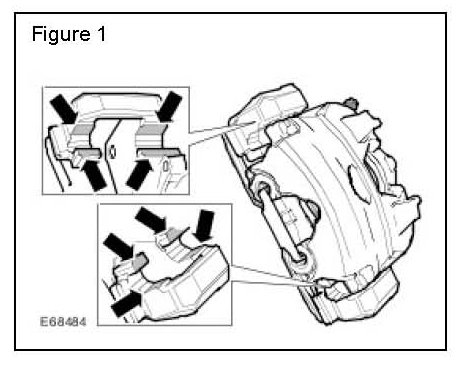 Figure 1

E68484