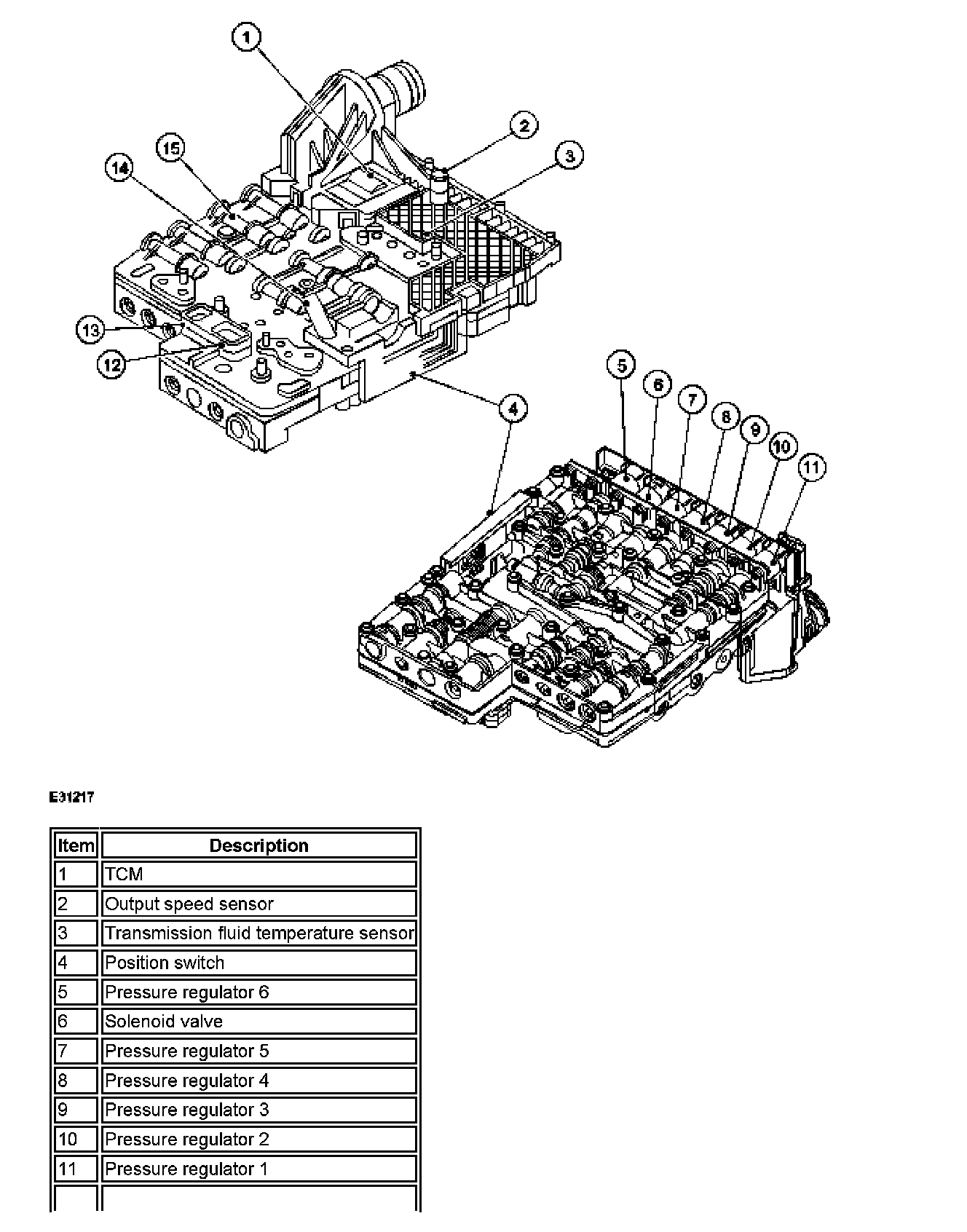 1
2
3
15
14
13
12
4
5
6
7
8
9
10
11

E31217

| Item | Description |
|---|---|
| 1 | TCM |
| 2 | Output speed sensor |
| 3 | Transmission fluid temperature sensor |
| 4 | Position switch |
| 5 | Pressure regulator 6 |
| 6 | Solenoid valve |
| 7 | Pressure regulator 5 |
| 8 | Pressure regulator 4 |
| 9 | Pressure regulator 3 |
| 10 | Pressure regulator 2 |
| 11 | Pressure regulator 1 |
| | |