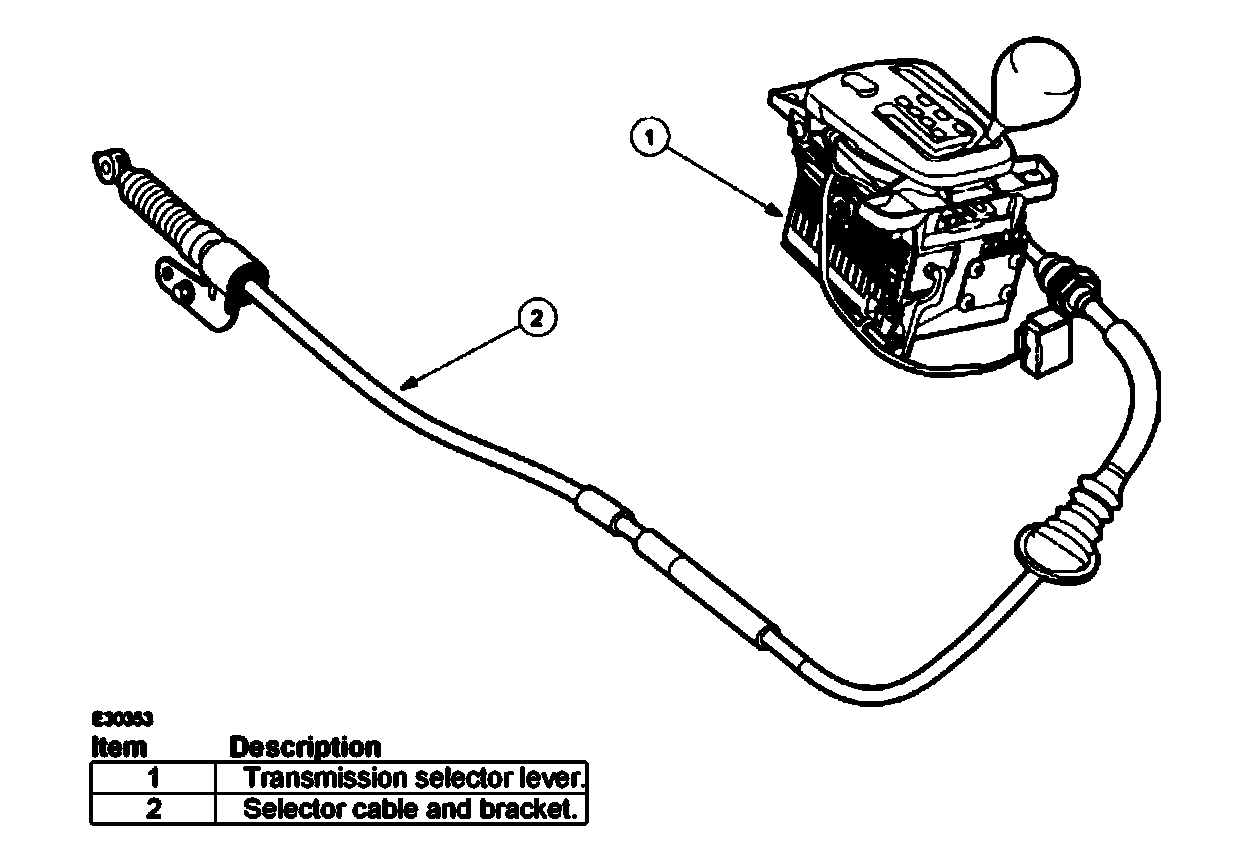 1

2

E30353

| Item | Description |
|---|---|
| 1 | Transmission selector lever. |
| 2 | Selector cable and bracket. |