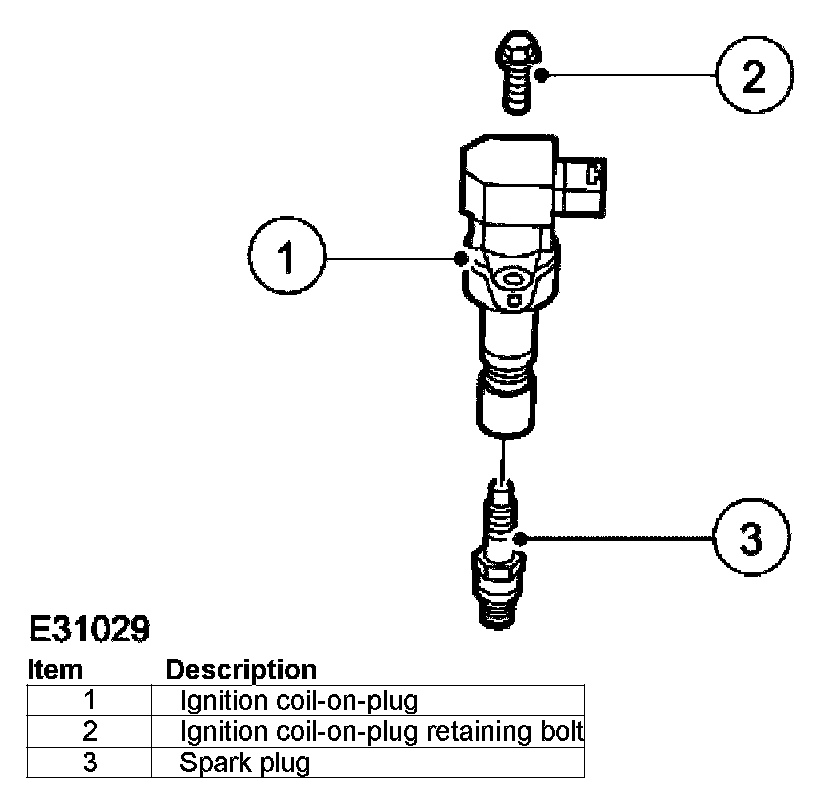 2

1

3

E31029

| Item | Description |
|---|---|
| 1 | Ignition coil-on-plug |
| 2 | Ignition coil-on-plug retaining bolt |
| 3 | Spark plug |