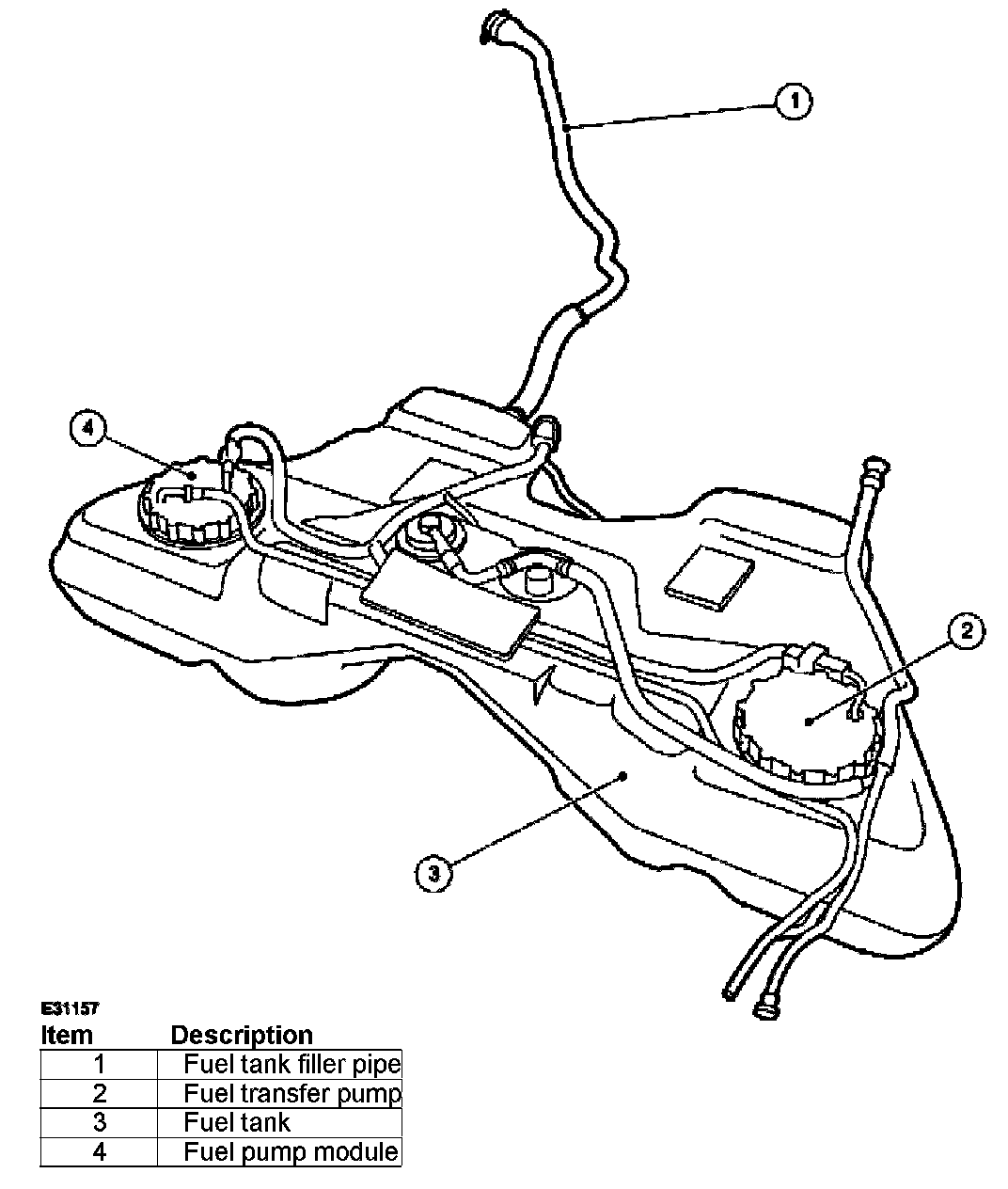 1

4

2

3

E31157

| Item | Description |
|---|---|
| 1 | Fuel tank filler pipe |
| 2 | Fuel transfer pump |
| 3 | Fuel tank |
| 4 | Fuel pump module |