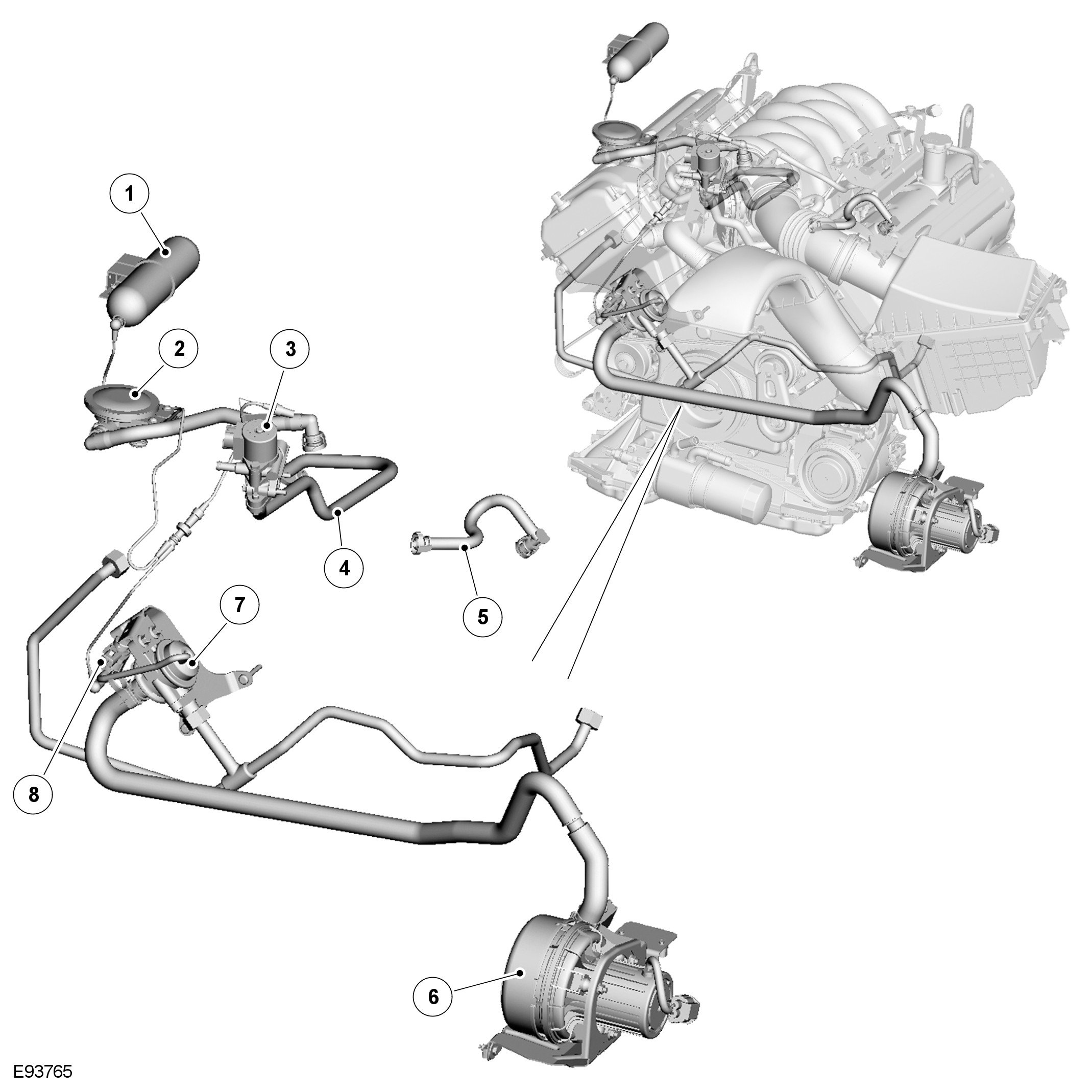 1
2
3
4
5
7
8
6
E93765