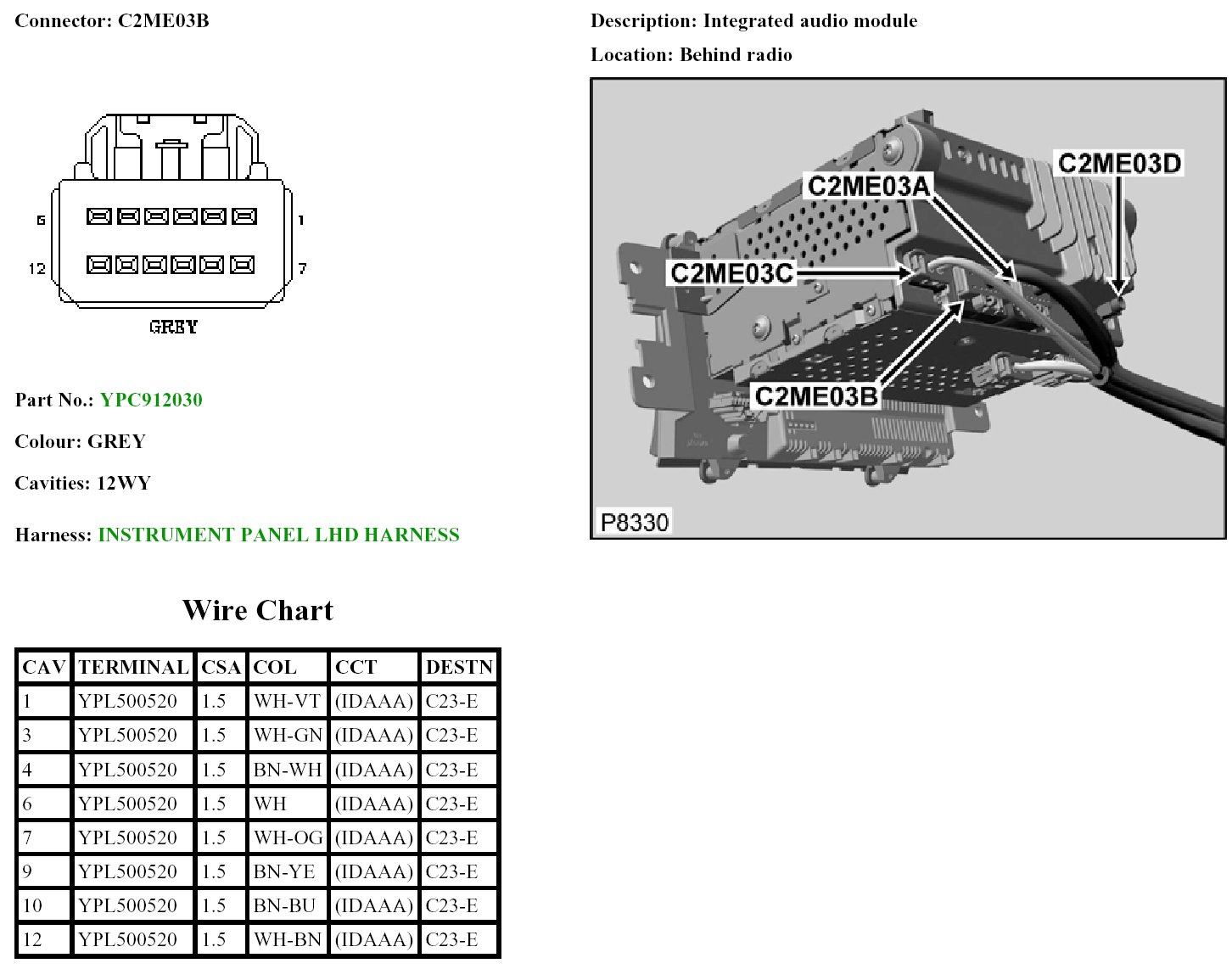 Connector: C2ME03B

6
1
12
7
GREY

Part No.: YPC912030

Colour: GREY

Cavities: 12WY

Harness: INSTRUMENT PANEL LHD HARNESS

Description: Integrated audio module

Location: Behind radio

C2ME03D
C2ME03A
C2ME03C
C2ME03B
P8330

Wire Chart

| CAV | TERMINAL | CSA | COL | CCT | DESTN |
|---|---|---|---|---|---|
| 1 | YPL500520 | 1.5 | WH-VT | (IDAAA) | C23-E |
| 3 | YPL500520 | 1.5 | WH-GN | (IDAAA) | C23-E |
| 4 | YPL500520 | 1.5 | BN-WH | (IDAAA) | C23-E |
| 6 | YPL500520 | 1.5 | WH | (IDAAA) | C23-E |
| 7 | YPL500520 | 1.5 | WH-OG | (IDAAA) | C23-E |
| 9 | YPL500520 | 1.5 | BN-YE | (IDAAA) | C23-E |
| 10 | YPL500520 | 1.5 | BN-BU | (IDAAA) | C23-E |
| 12 | YPL500520 | 1.5 | WH-BN | (IDAAA) | C23-E |