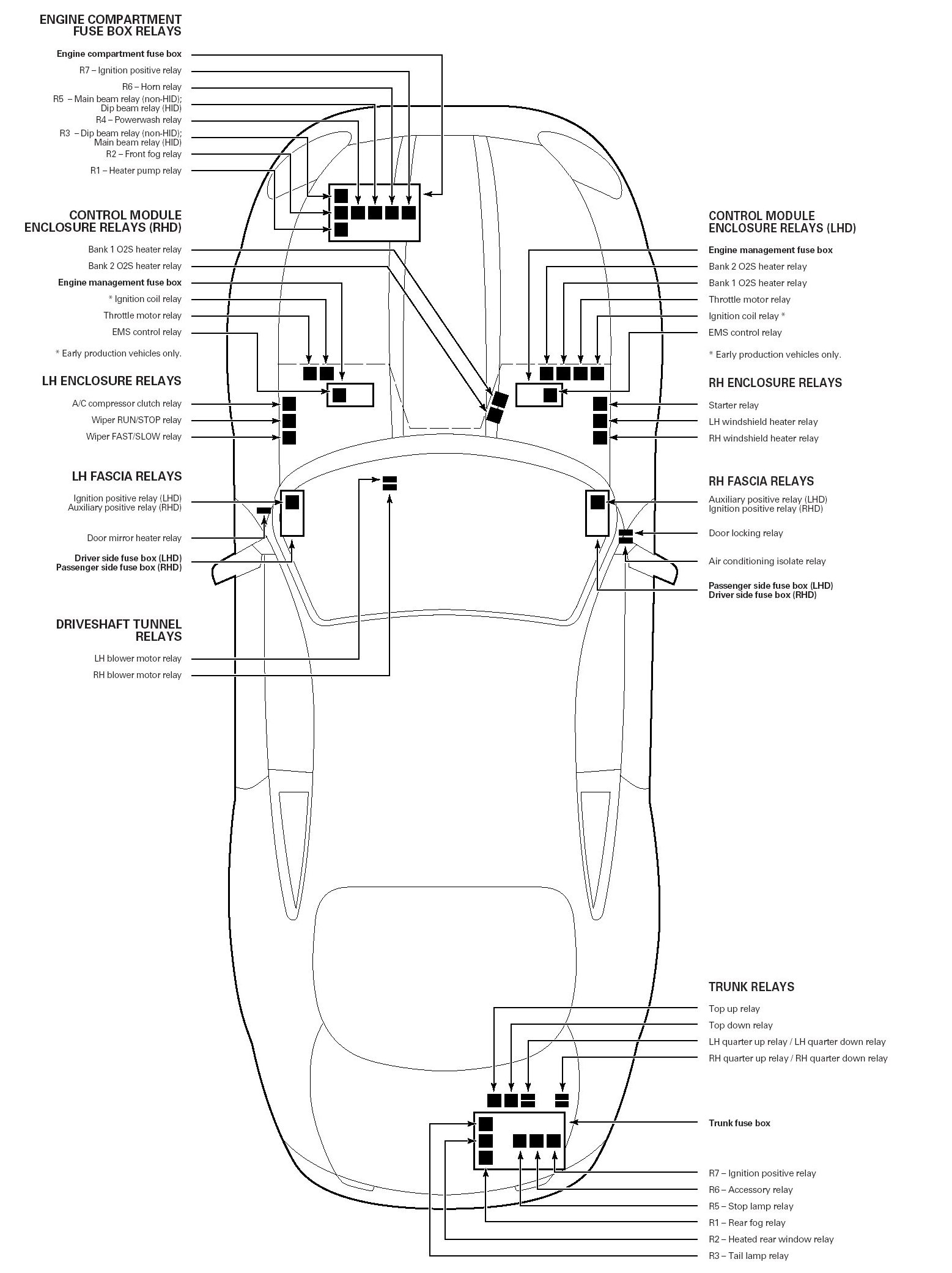 ENGINE COMPARTMENT FUSE BOX RELAYS

Engine compartment fuse box
R7 – Ignition positive relay
R6 – Horn relay
R5 – Main beam relay (non-HID); Dip beam relay (HID)
R4 – Powerwash relay
R3 – Dip beam relay (non-HID); Main beam relay (HID)
R2 – Front fog relay
R1 – Heater pump relay

CONTROL MODULE ENCLOSURE RELAYS (RHD)

Bank 1 O2S heater relay
Bank 2 O2S heater relay
Engine management fuse box
* Ignition coil relay
Throttle motor relay
EMS control relay

* Early production vehicles only.

LH ENCLOSURE RELAYS

A/C compressor clutch relay
Wiper RUN/STOP relay
Wiper FAST/SLOW relay

LH FASCIA RELAYS

Ignition positive relay (LHD)
Auxiliary positive relay (RHD)
Door mirror heater relay
Driver side fuse box (LHD)
Passenger side fuse box (RHD)

DRIVESHAFT TUNNEL RELAYS

LH blower motor relay
RH blower motor relay

CONTROL MODULE ENCLOSURE RELAYS (LHD)

Engine management fuse box
Bank 2 O2S heater relay
Bank 1 O2S heater relay
Throttle motor relay
Ignition coil relay *
EMS control relay

* Early production vehicles only.

RH ENCLOSURE RELAYS

Starter relay
LH windshield heater relay
RH windshield heater relay

RH FASCIA RELAYS

Auxiliary positive relay (LHD)
Ignition positive relay (RHD)
Door locking relay
Air conditioning isolate relay
Passenger side fuse box (LHD)
Driver side fuse box (RHD)

TRUNK RELAYS

Top up relay
Top down relay
LH quarter up relay / LH quarter down relay
RH quarter up relay / RH quarter down relay

Trunk fuse box

R7 – Ignition positive relay
R6 – Accessory relay
R5 – Stop lamp relay
R1 – Rear fog relay
R2 – Heated rear window relay
R3 – Tail lamp relay