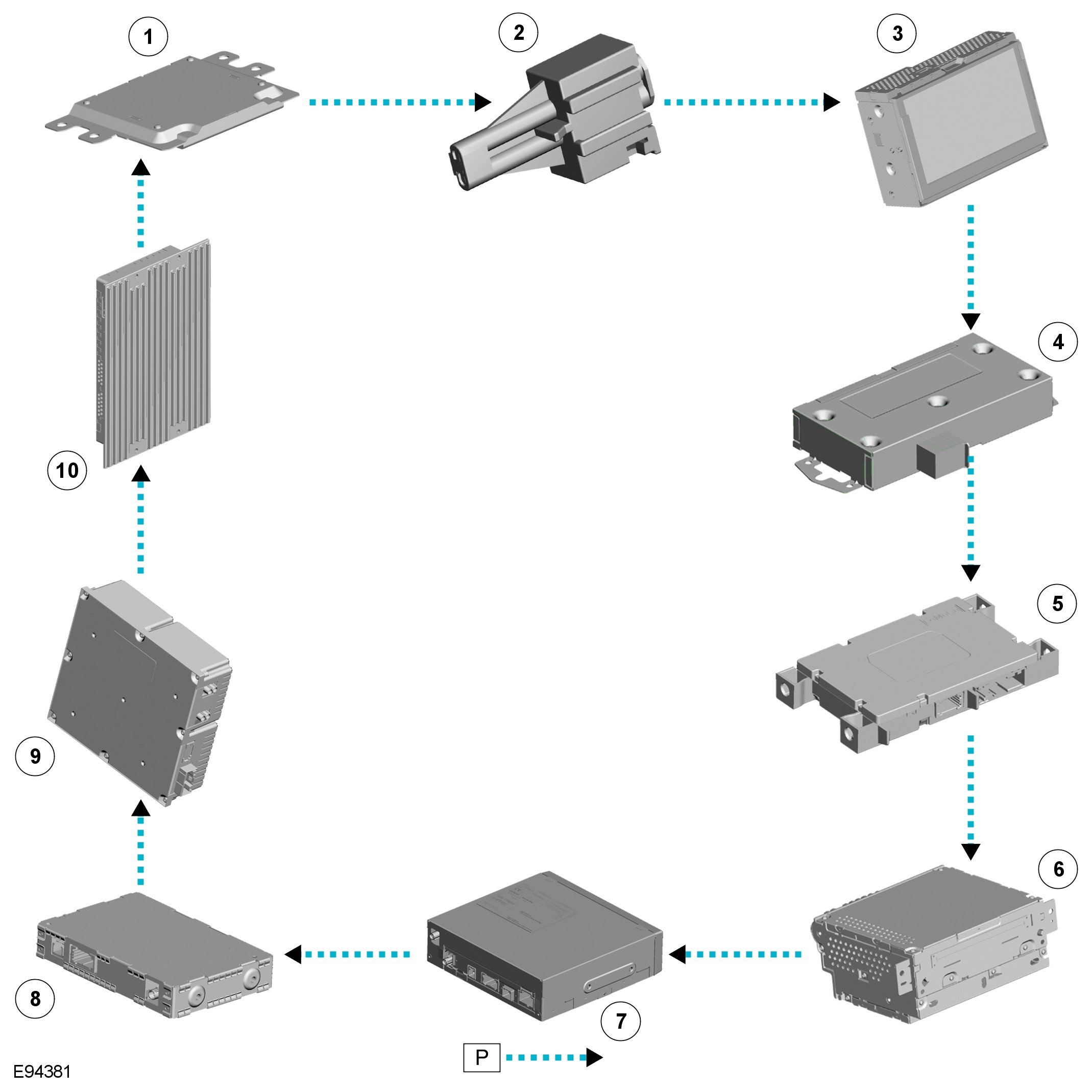 1
2
3
4
5
6
7
8
9
10
P
E94381