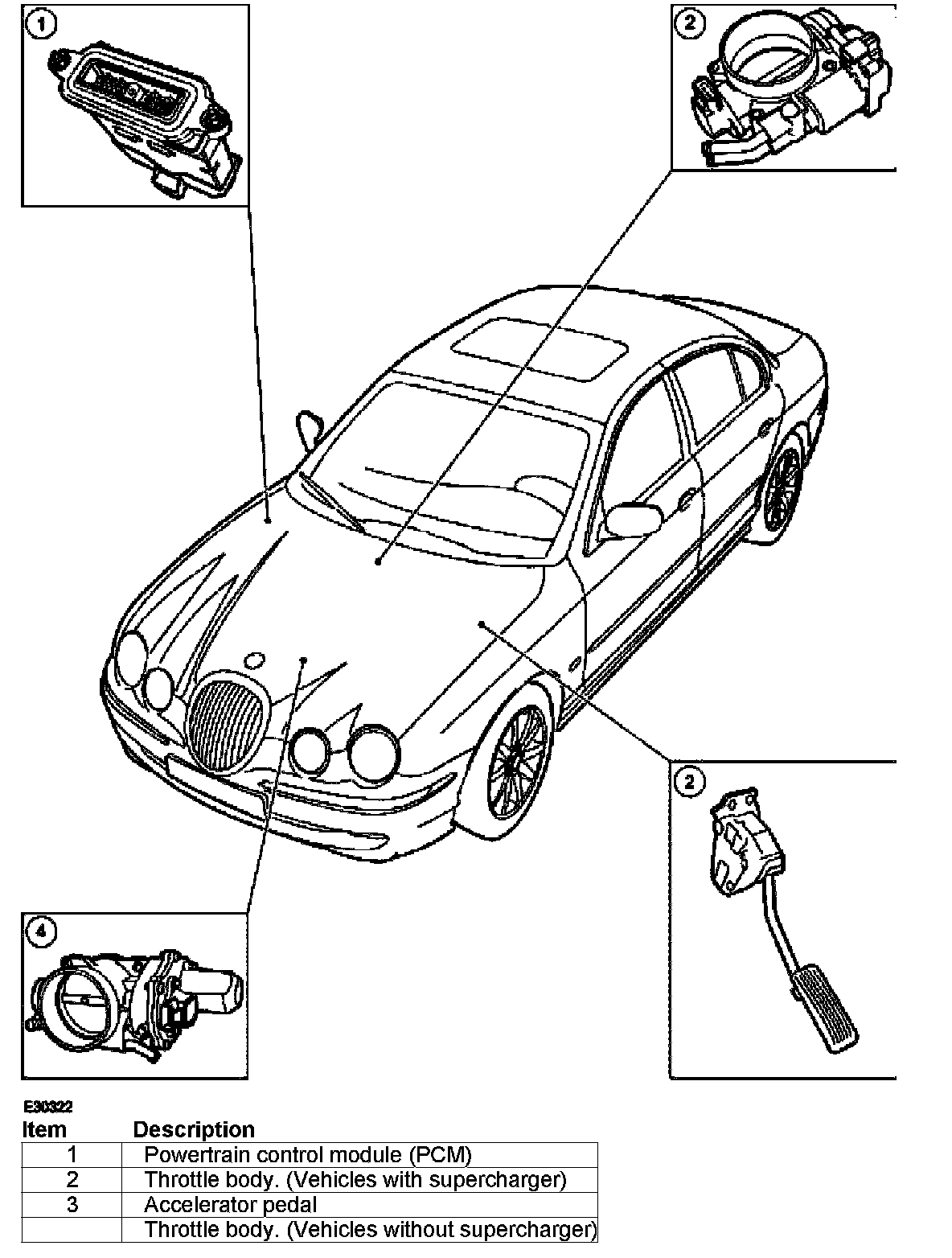 1

2

2

4

E30322

| Item | Description |
|---|---|
| 1 | Powertrain control module (PCM) |
| 2 | Throttle body. (Vehicles with supercharger) |
| 3 | Accelerator pedal |
| | Throttle body. (Vehicles without supercharger) |