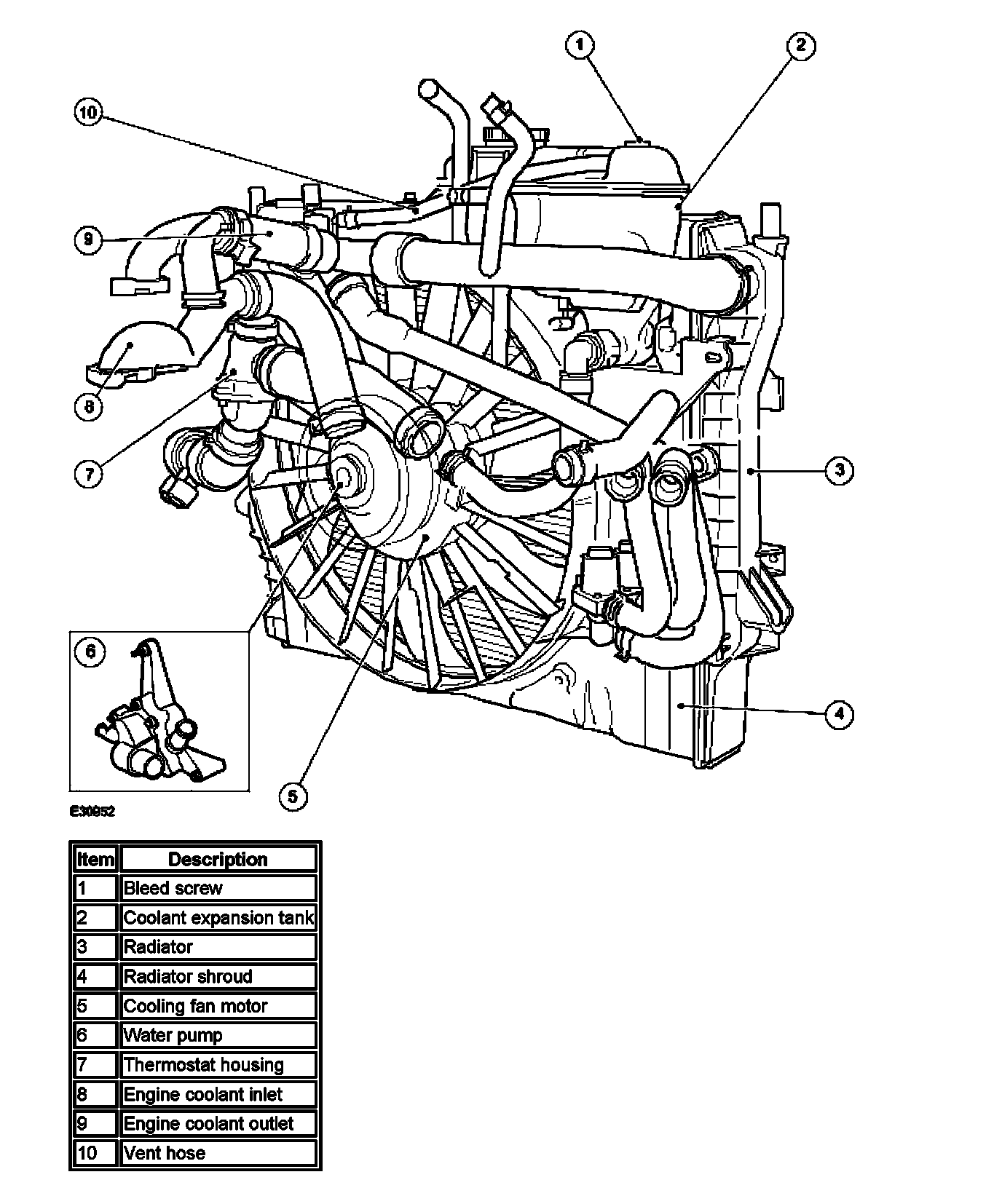 1
2
10
9
8
7
3
6
4
5
E30952

| Item | Description |
|---|---|
| 1 | Bleed screw |
| 2 | Coolant expansion tank |
| 3 | Radiator |
| 4 | Radiator shroud |
| 5 | Cooling fan motor |
| 6 | Water pump |
| 7 | Thermostat housing |
| 8 | Engine coolant inlet |
| 9 | Engine coolant outlet |
| 10 | Vent hose |