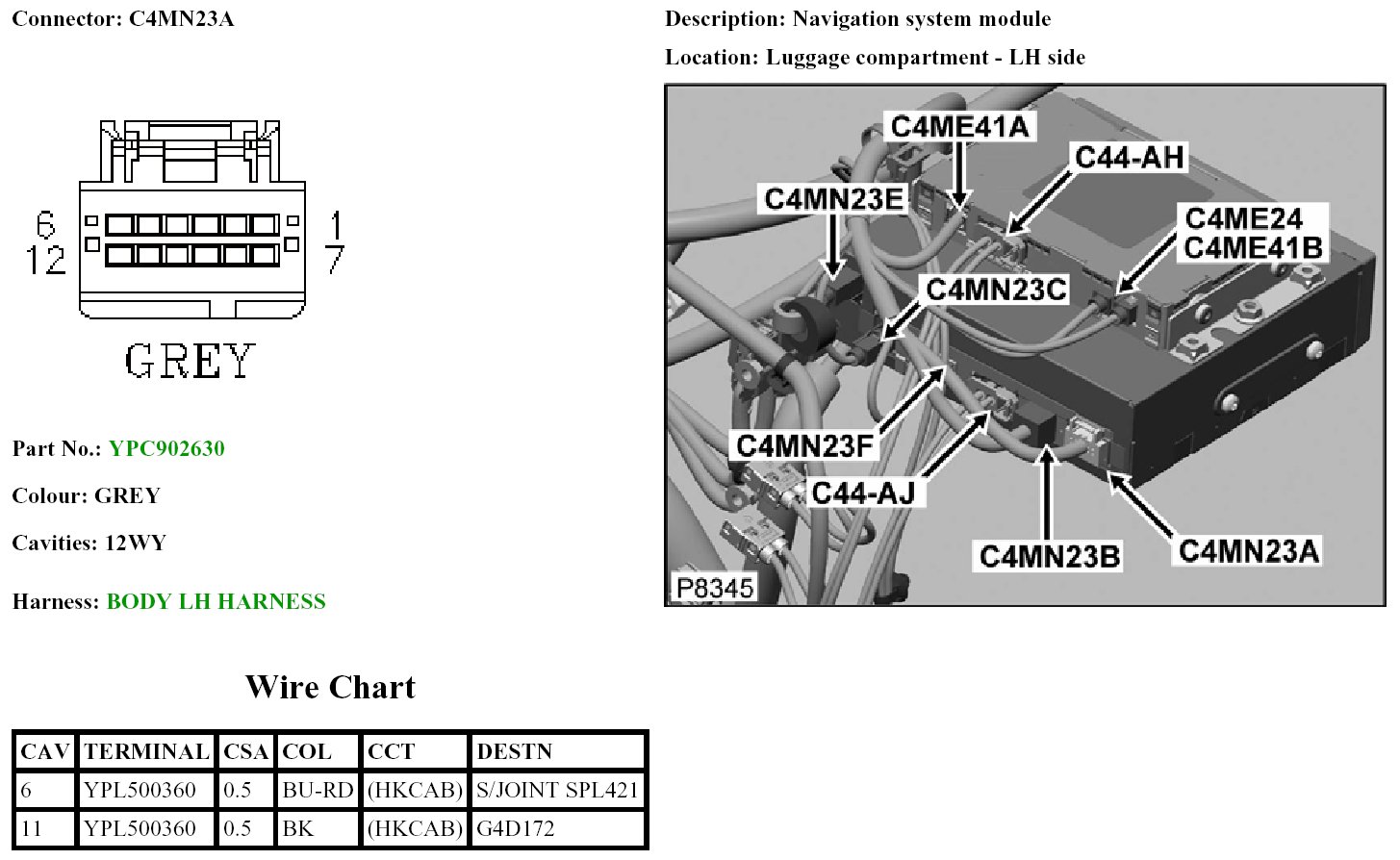 Connector: C4MN23A

6
12
1
7

GREY

Part No.: YPC902630

Colour: GREY

Cavities: 12WY

Harness: BODY LH HARNESS

Description: Navigation system module

Location: Luggage compartment - LH side

C4ME41A
C44-AH
C4MN23E
C4ME24
C4ME41B
C4MN23C
C4MN23F
C44-AJ
C4MN23B
C4MN23A
P8345

Wire Chart

| CAV | TERMINAL | CSA | COL | CCT | DESTN |
|---|---|---|---|---|---|
| 6 | YPL500360 | 0.5 | BU-RD | (HKCAB) | S/JOINT SPL421 |
| 11 | YPL500360 | 0.5 | BK | (HKCAB) | G4D172 |