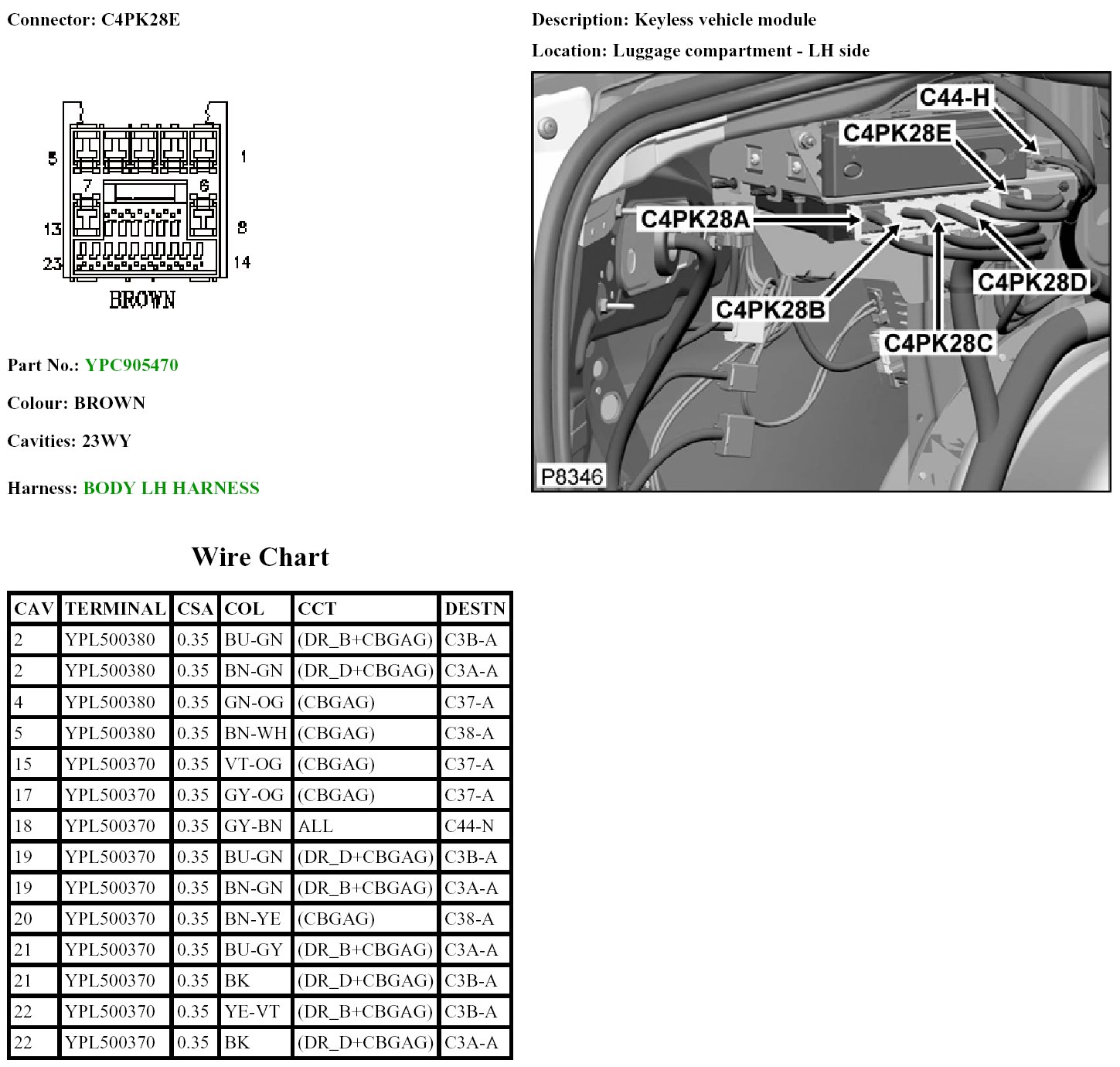 Connector: C4PK28E

5 1
7 6
13 8
23 14
BROWN

Part No.: YPC905470

Colour: BROWN

Cavities: 23WY

Harness: BODY LH HARNESS

Description: Keyless vehicle module

Location: Luggage compartment - LH side

C44-H
C4PK28E
C4PK28A
C4PK28D
C4PK28B
C4PK28C
P8346

Wire Chart

| CAV | TERMINAL | CSA | COL | CCT | DESTN |
|---|---|---|---|---|---|
| 2 | YPL500380 | 0.35 | BU-GN | (DR_B+CBGAG) | C3B-A |
| 2 | YPL500380 | 0.35 | BN-GN | (DR_D+CBGAG) | C3A-A |
| 4 | YPL500380 | 0.35 | GN-OG | (CBGAG) | C37-A |
| 5 | YPL500380 | 0.35 | BN-WH | (CBGAG) | C38-A |
| 15 | YPL500370 | 0.35 | VT-OG | (CBGAG) | C37-A |
| 17 | YPL500370 | 0.35 | GY-OG | (CBGAG) | C37-A |
| 18 | YPL500370 | 0.35 | GY-BN | ALL | C44-N |
| 19 | YPL500370 | 0.35 | BU-GN | (DR_D+CBGAG) | C3B-A |
| 19 | YPL500370 | 0.35 | BN-GN | (DR_B+CBGAG) | C3A-A |
| 20 | YPL500370 | 0.35 | BN-YE | (CBGAG) | C38-A |
| 21 | YPL500370 | 0.35 | BU-GY | (DR_B+CBGAG) | C3A-A |
| 21 | YPL500370 | 0.35 | BK | (DR_D+CBGAG) | C3B-A |
| 22 | YPL500370 | 0.35 | YE-VT | (DR_B+CBGAG) | C3B-A |
| 22 | YPL500370 | 0.35 | BK | (DR_D+CBGAG) | C3A-A |