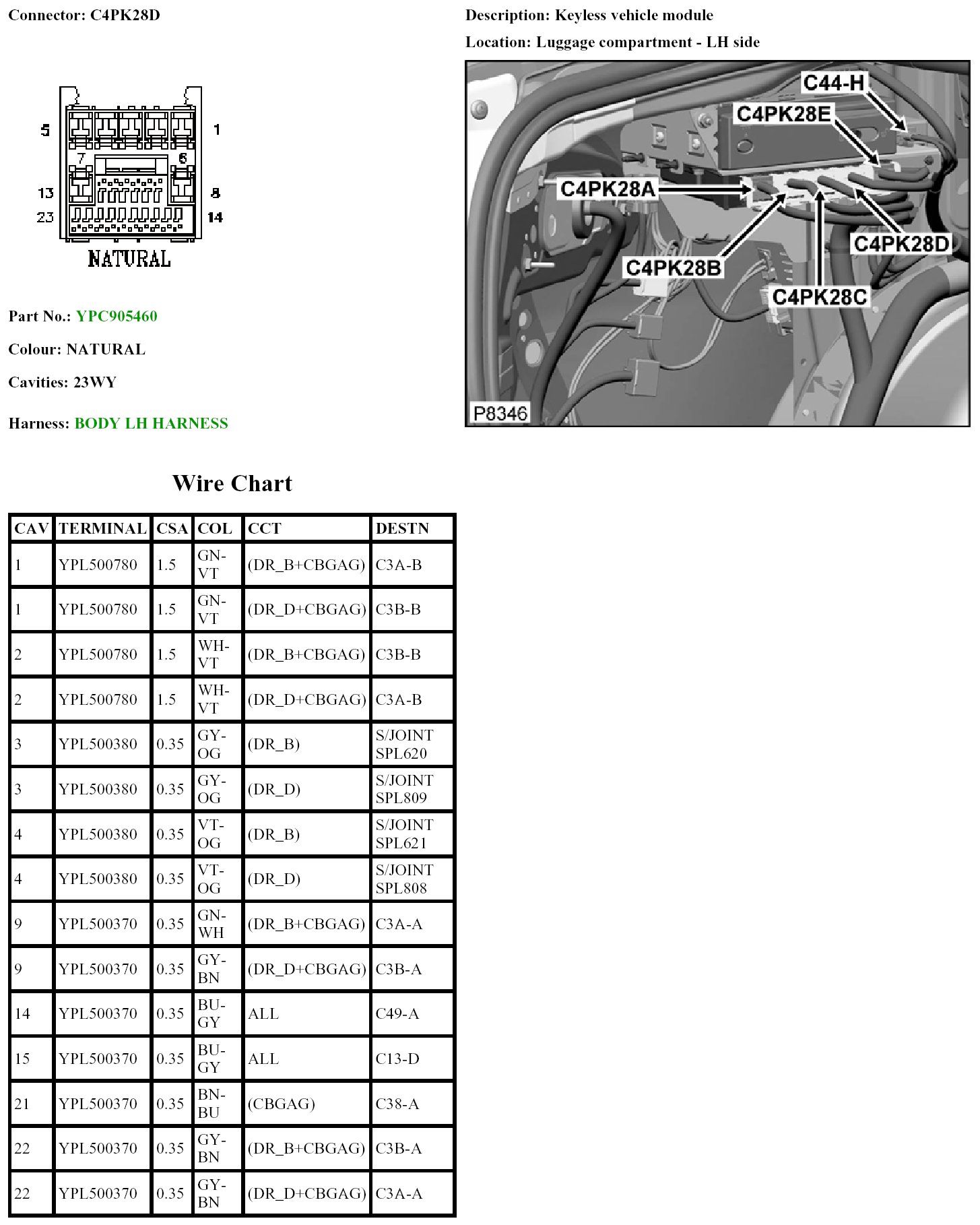 Connector: C4PK28D

5 1 7 6 13 8 23 14

NATURAL

Part No.: YPC905460

Colour: NATURAL

Cavities: 23WY

Harness: BODY LH HARNESS

Description: Keyless vehicle module

Location: Luggage compartment - LH side

C44-H
C4PK28E
C4PK28A
C4PK28D
C4PK28B
C4PK28C
P8346

Wire Chart

| CAV | TERMINAL | CSA | COL | CCT | DESTN |
|---|---|---|---|---|---|
| 1 | YPL500780 | 1.5 | GN-VT | (DR_B+CBGAG) | C3A-B |
| 1 | YPL500780 | 1.5 | GN-VT | (DR_D+CBGAG) | C3B-B |
| 2 | YPL500780 | 1.5 | WH-VT | (DR_B+CBGAG) | C3B-B |
| 2 | YPL500780 | 1.5 | WH-VT | (DR_D+CBGAG) | C3A-B |
| 3 | YPL500380 | 0.35 | GY-OG | (DR_B) | S/JOINT SPL620 |
| 3 | YPL500380 | 0.35 | GY-OG | (DR_D) | S/JOINT SPL809 |
| 4 | YPL500380 | 0.35 | VT-OG | (DR_B) | S/JOINT SPL621 |
| 4 | YPL500380 | 0.35 | VT-OG | (DR_D) | S/JOINT SPL808 |
| 9 | YPL500370 | 0.35 | GN-WH | (DR_B+CBGAG) | C3A-A |
| 9 | YPL500370 | 0.35 | GY-BN | (DR_D+CBGAG) | C3B-A |
| 14 | YPL500370 | 0.35 | BU-GY | ALL | C49-A |
| 15 | YPL500370 | 0.35 | BU-GY | ALL | C13-D |
| 21 | YPL500370 | 0.35 | BN-BU | (CBGAG) | C38-A |
| 22 | YPL500370 | 0.35 | GY-BN | (DR_B+CBGAG) | C3B-A |
| 22 | YPL500370 | 0.35 | GY-BN | (DR_D+CBGAG) | C3A-A |