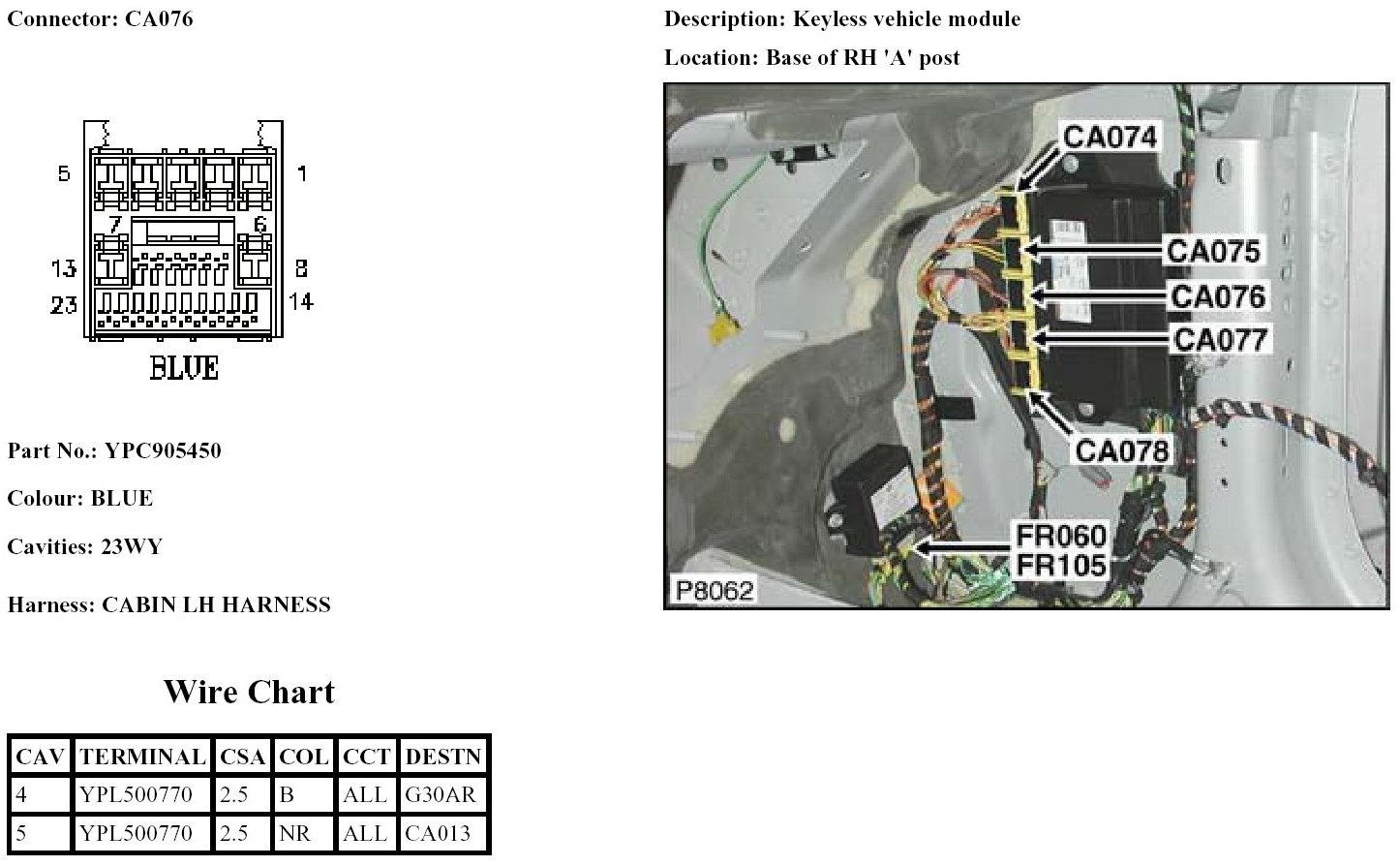 Connector: CA076

5
1
7
6
13
8
23
14
BLUE

Part No.: YPC905450

Colour: BLUE

Cavities: 23WY

Harness: CABIN LH HARNESS

Wire Chart

| CAV | TERMINAL | CSA | COL | CCT | DESTN |
|---|---|---|---|---|---|
| 4 | YPL500770 | 2.5 | B | ALL | G30AR |
| 5 | YPL500770 | 2.5 | NR | ALL | CA013 |

Description: Keyless vehicle module

Location: Base of RH 'A' post

CA074
CA075
CA076
CA077
CA078
FR060
FR105
P8062