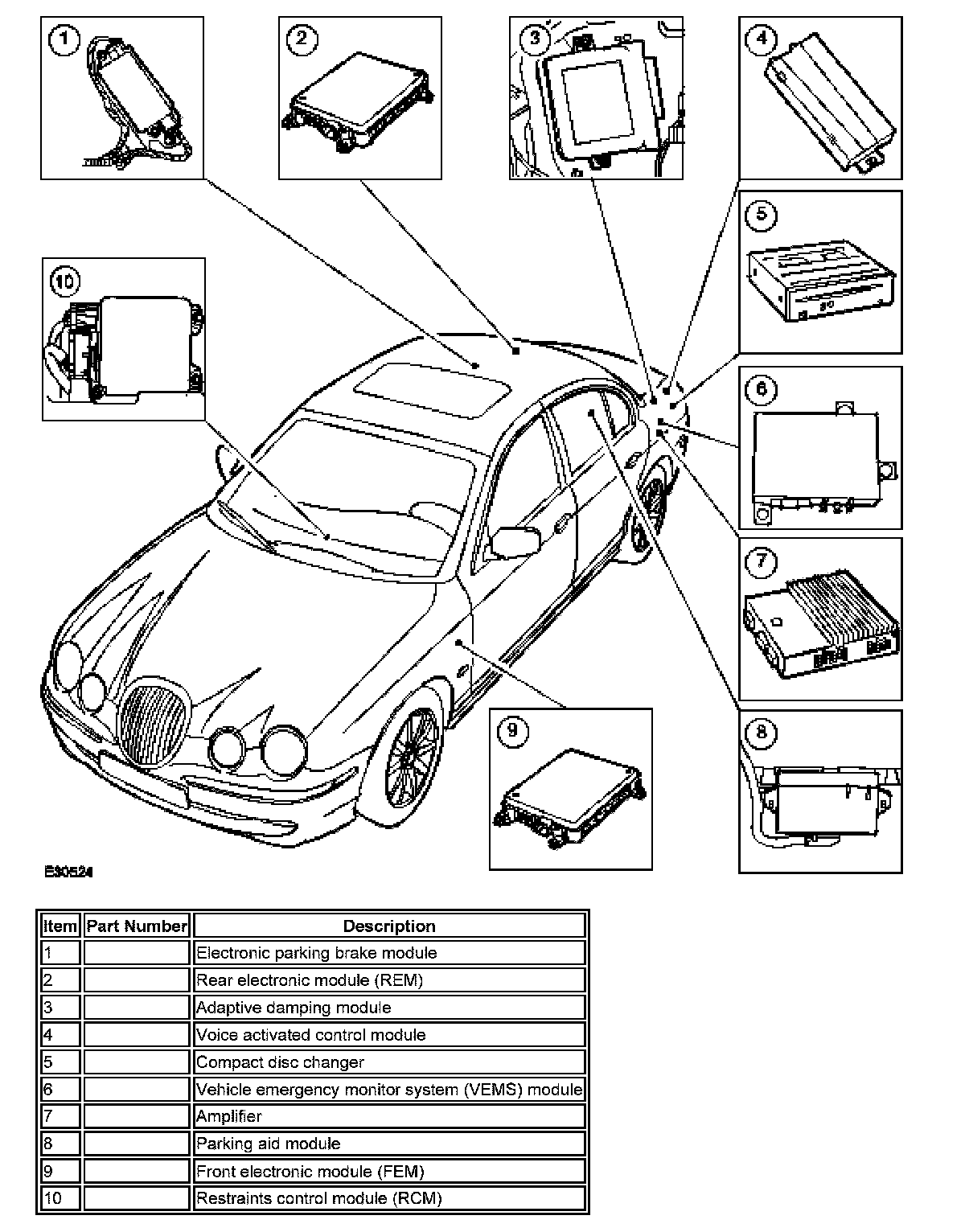 1

2

3

4

5

6

7

8

9

10

E30524

| Item | Part Number | Description |
|---|---|---|
| 1 | | Electronic parking brake module |
| 2 | | Rear electronic module (REM) |
| 3 | | Adaptive damping module |
| 4 | | Voice activated control module |
| 5 | | Compact disc changer |
| 6 | | Vehicle emergency monitor system (VEMS) module |
| 7 | | Amplifier |
| 8 | | Parking aid module |
| 9 | | Front electronic module (FEM) |
| 10 | | Restraints control module (RCM) |