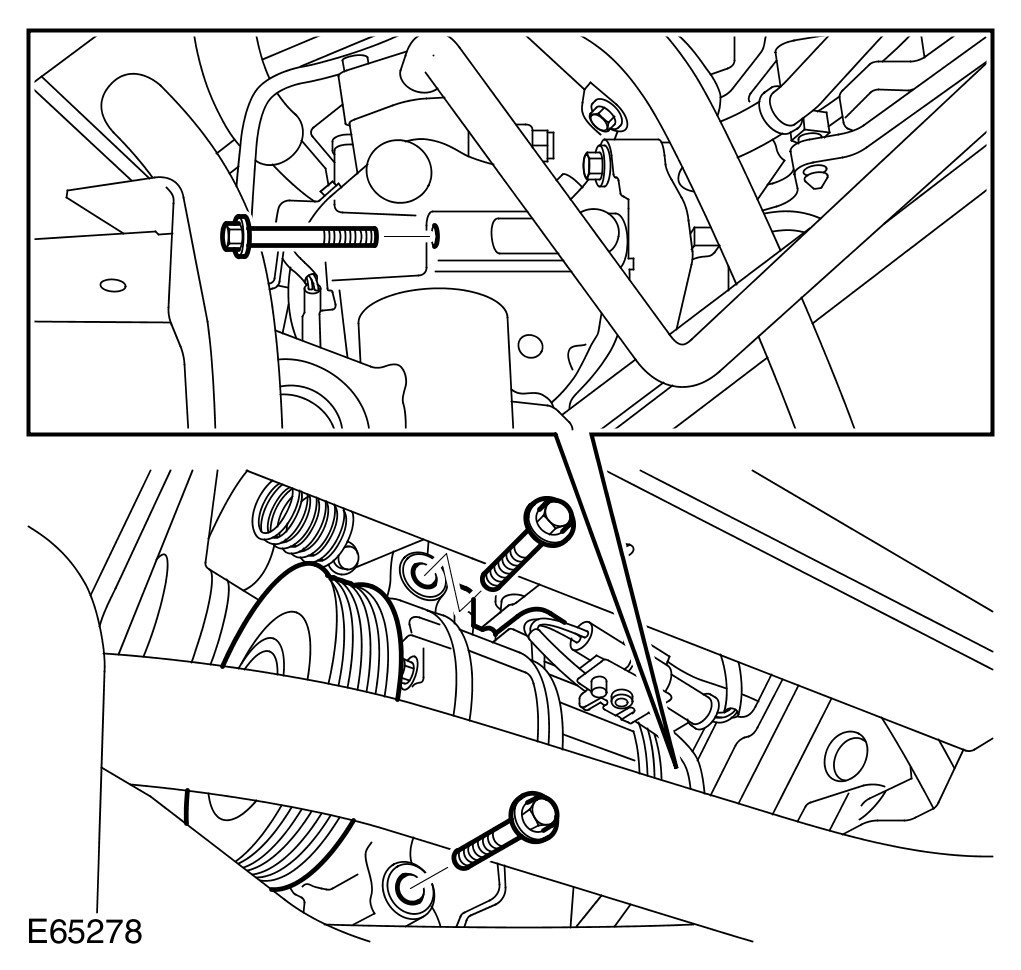 E65278