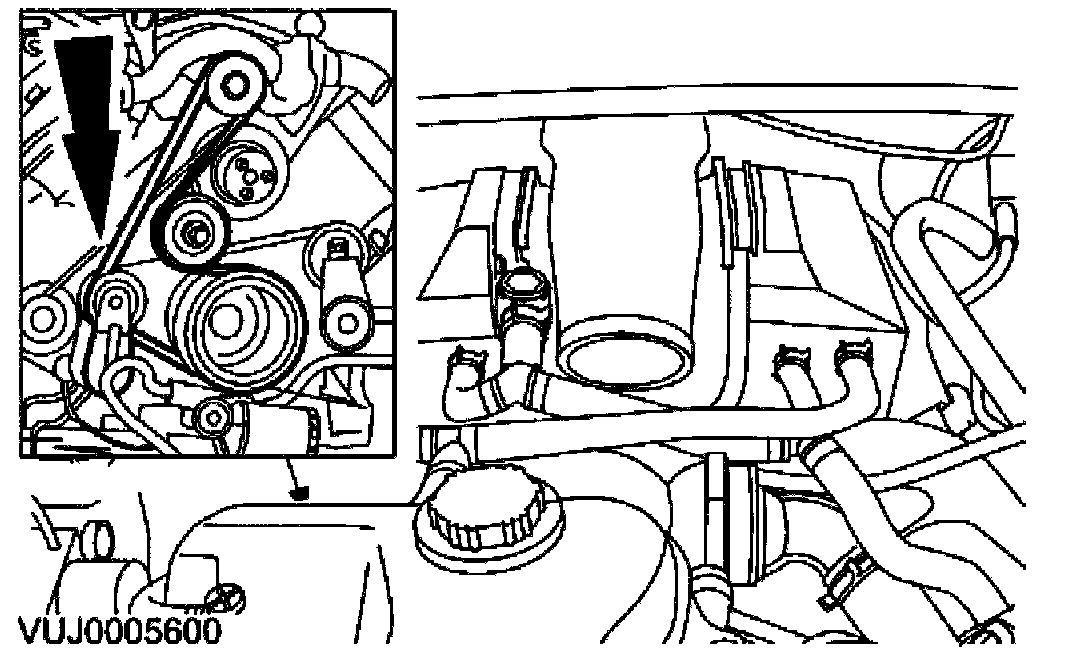 VUJ0005600