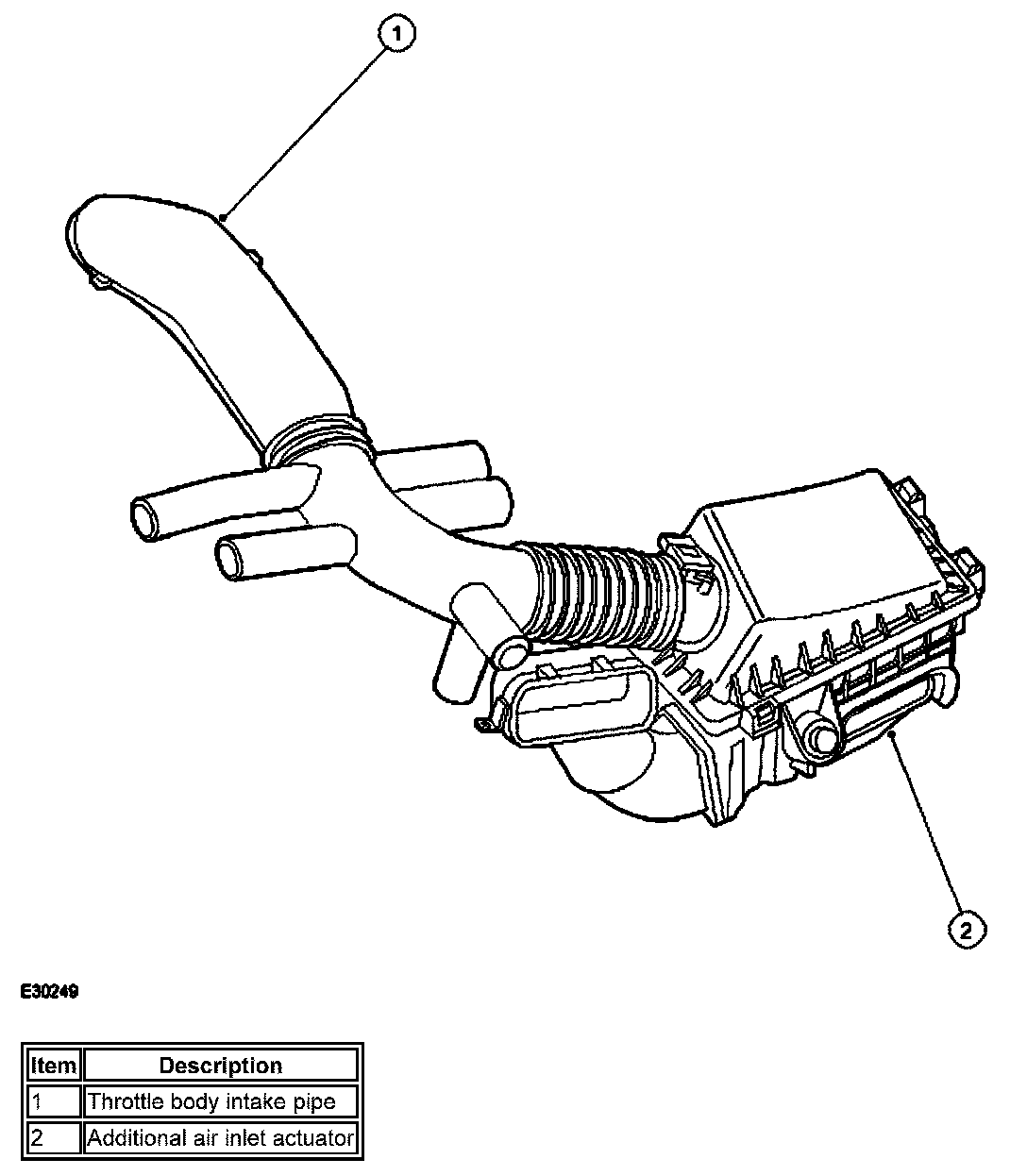 1

2

E30249

| Item | Description |
|---|---|
| 1 | Throttle body intake pipe |
| 2 | Additional air inlet actuator |