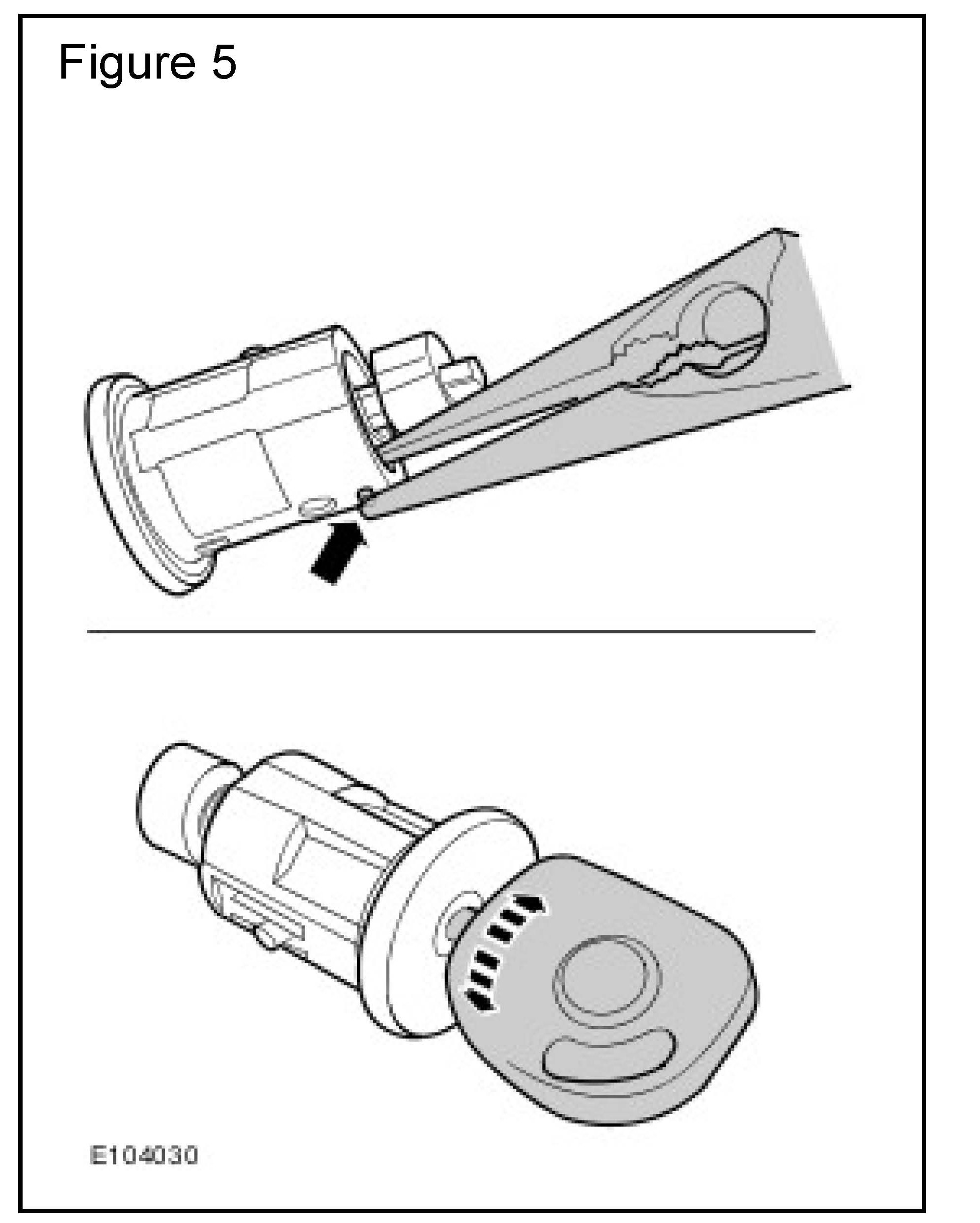 Figure 5

E104030