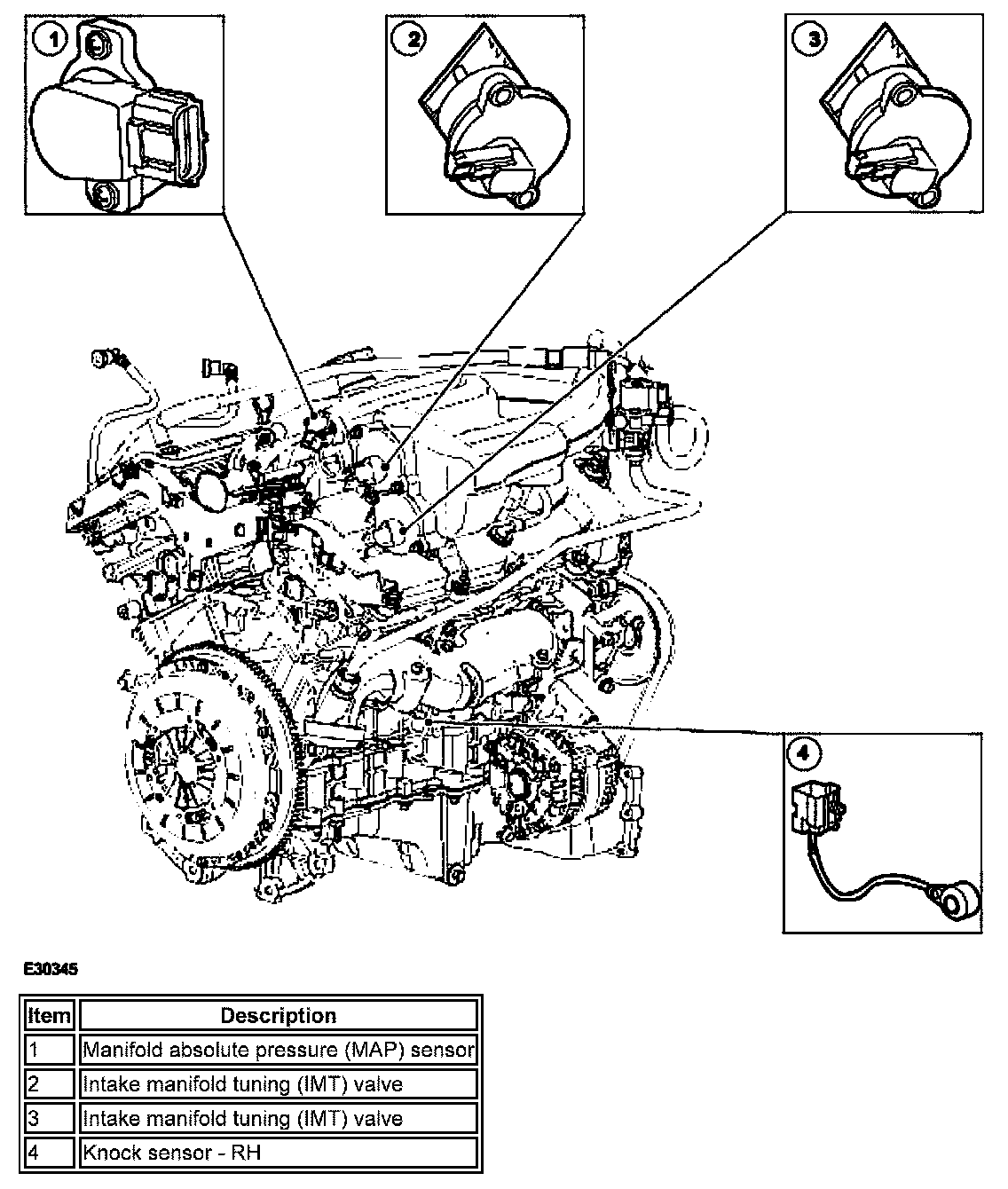 1

2

3

4

E30345

| Item | Description |
|---|---|
| 1 | Manifold absolute pressure (MAP) sensor |
| 2 | Intake manifold tuning (IMT) valve |
| 3 | Intake manifold tuning (IMT) valve |
| 4 | Knock sensor - RH |