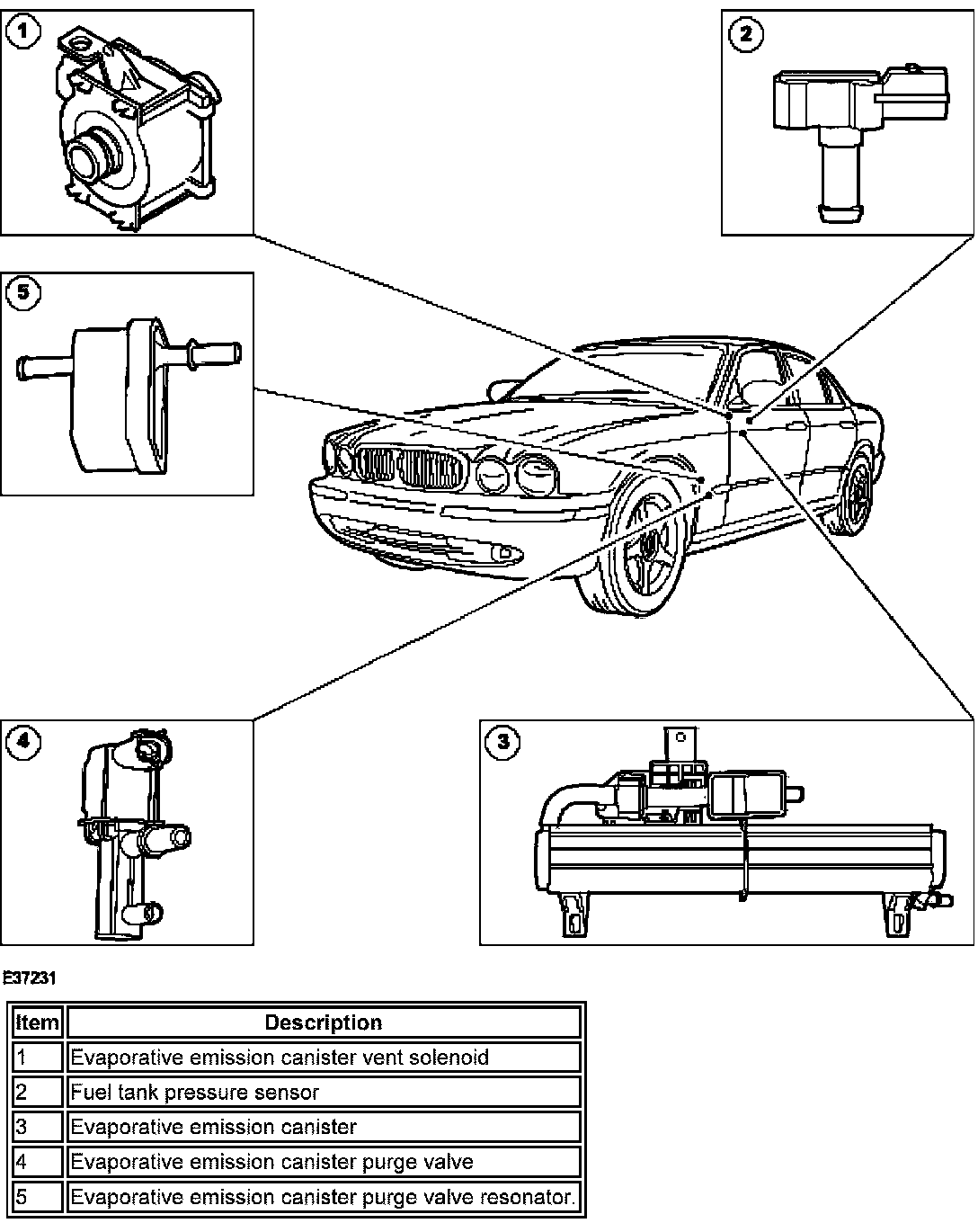 1

2

5

4

3

E37231

| Item | Description |
|---|---|
| 1 | Evaporative emission canister vent solenoid |
| 2 | Fuel tank pressure sensor |
| 3 | Evaporative emission canister |
| 4 | Evaporative emission canister purge valve |
| 5 | Evaporative emission canister purge valve resonator. |