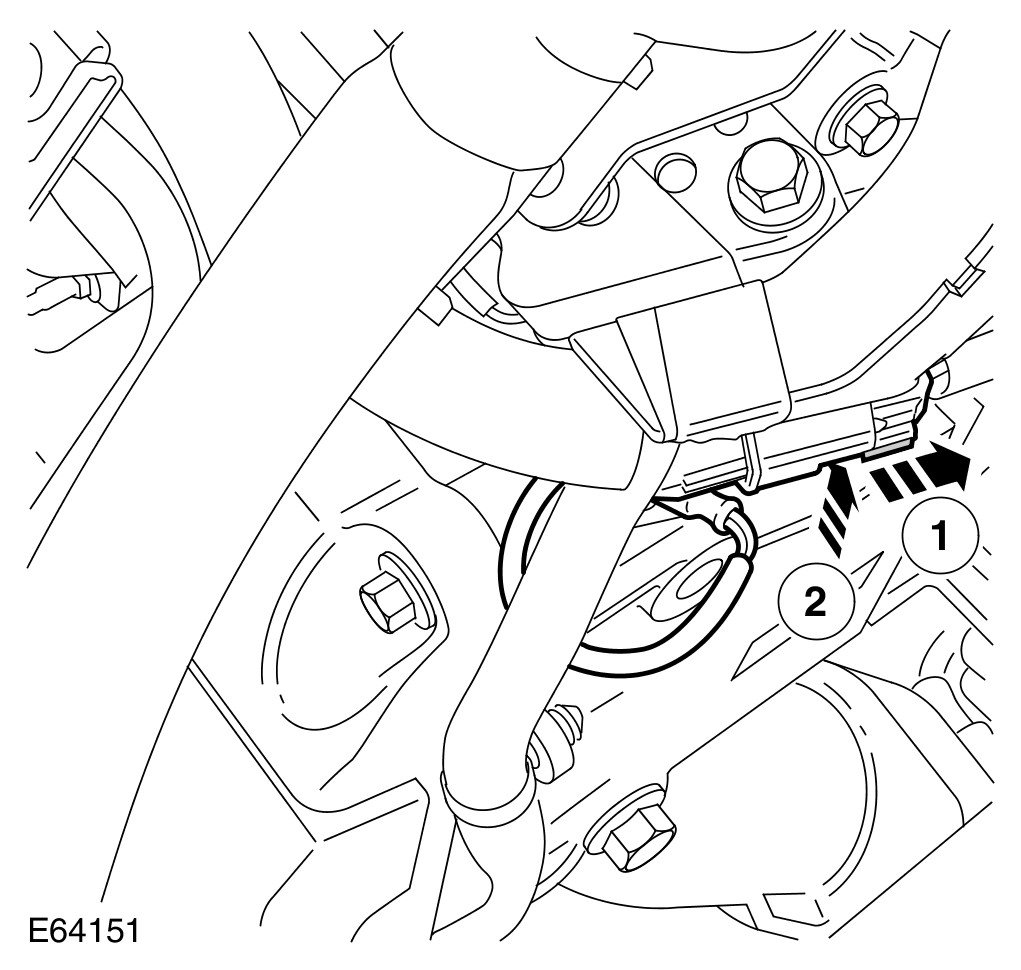 1

2

E64151