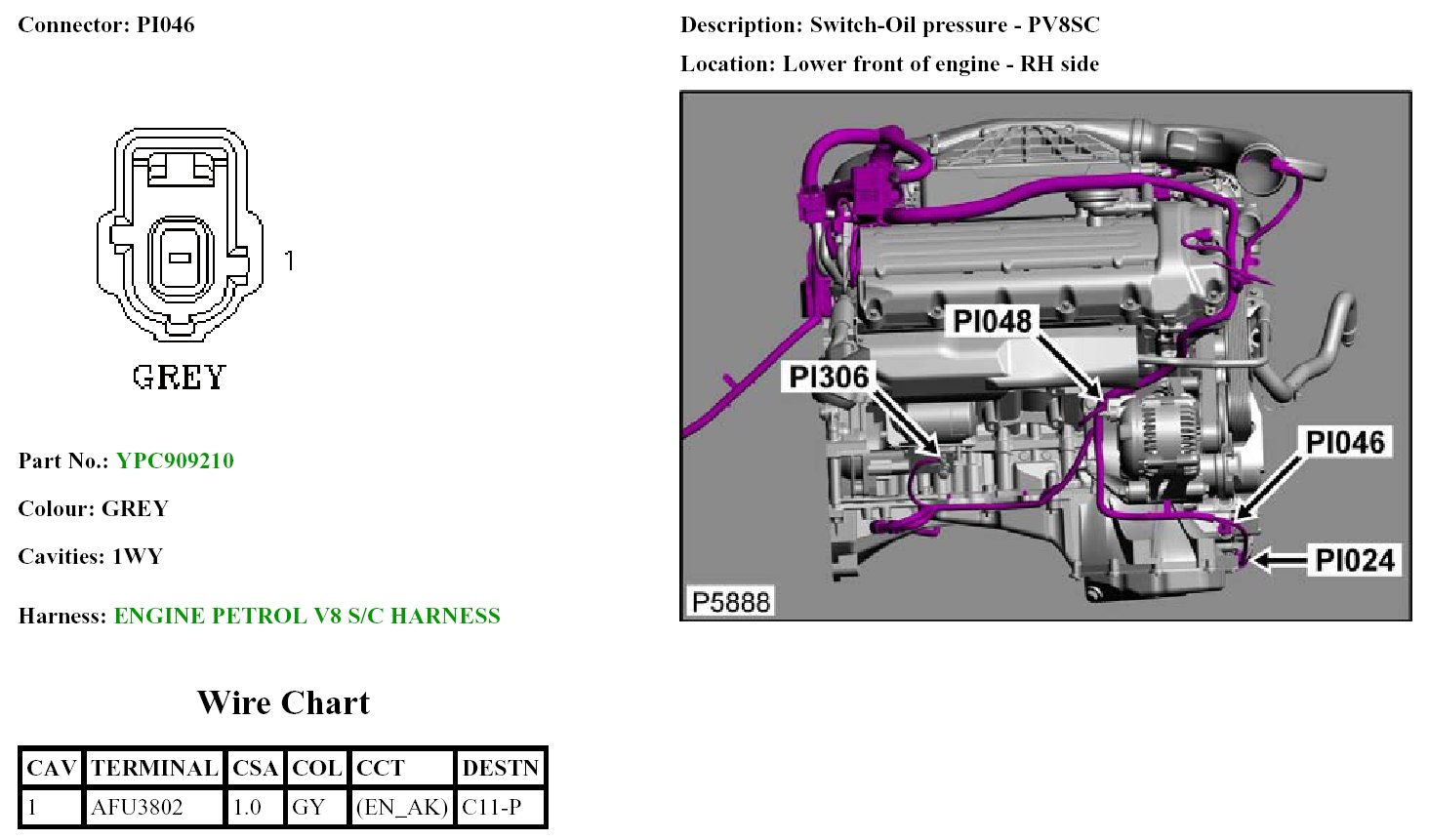 Connector: PI046

1

GREY

Part No.: YPC909210

Colour: GREY

Cavities: 1WY

Harness: ENGINE PETROL V8 S/C HARNESS

Wire Chart

| CAV | TERMINAL | CSA | COL | CCT | DESTN |
|---|---|---|---|---|---|
| 1 | AFU3802 | 1.0 | GY | (EN_AK) | C11-P |

Description: Switch-Oil pressure - PV8SC

Location: Lower front of engine - RH side

PI048

PI306

PI046

PI024

P5888