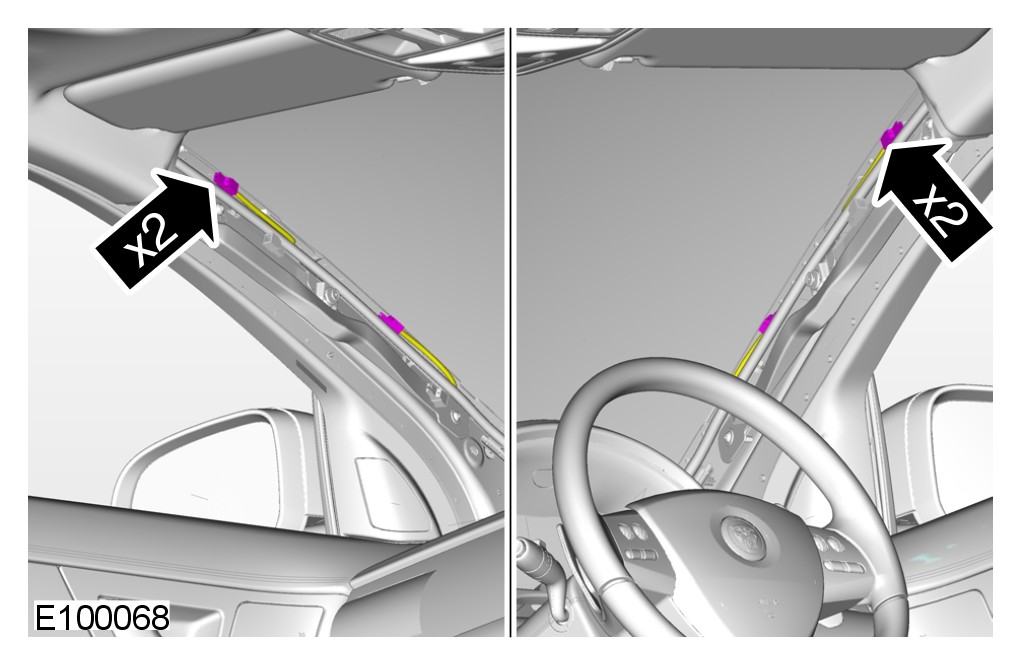 x2
x2
E100068