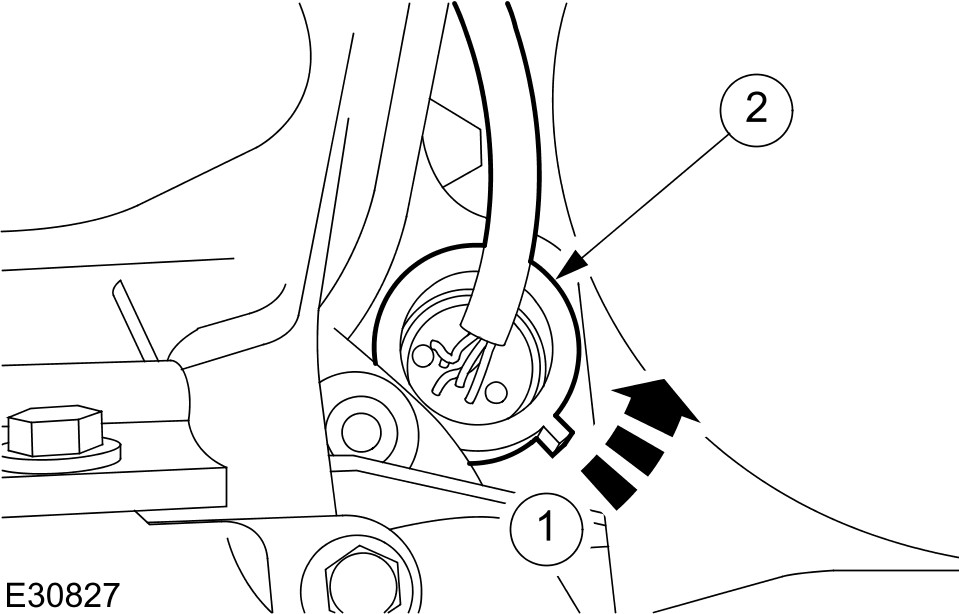 2

1

E30827