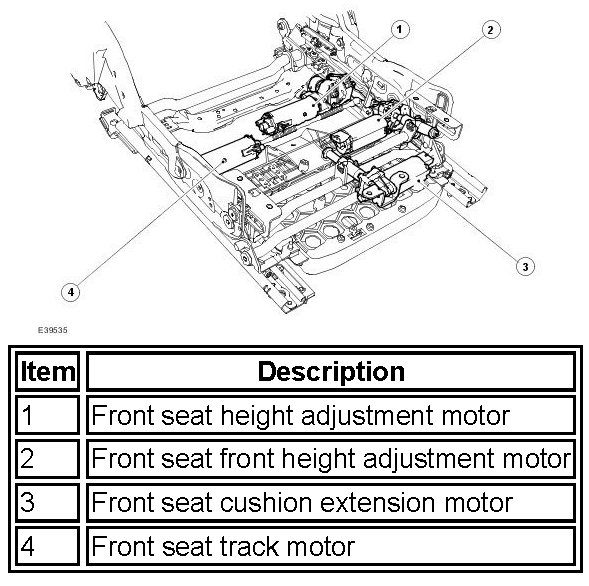 1
2
3
4

E39535

| Item | Description |
|---|---|
| 1 | Front seat height adjustment motor |
| 2 | Front seat front height adjustment motor |
| 3 | Front seat cushion extension motor |
| 4 | Front seat track motor |