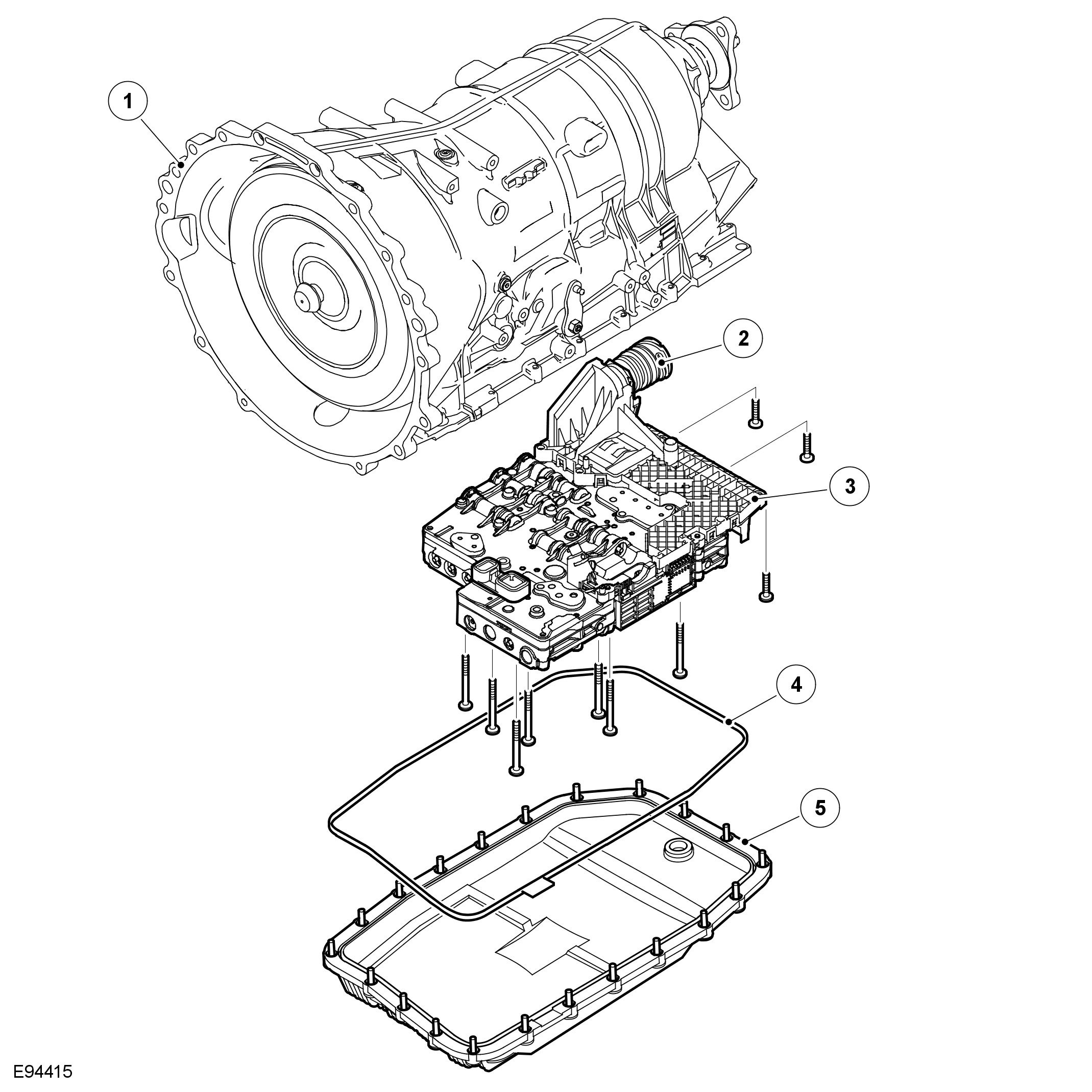 1

2

3

4

5

E94415