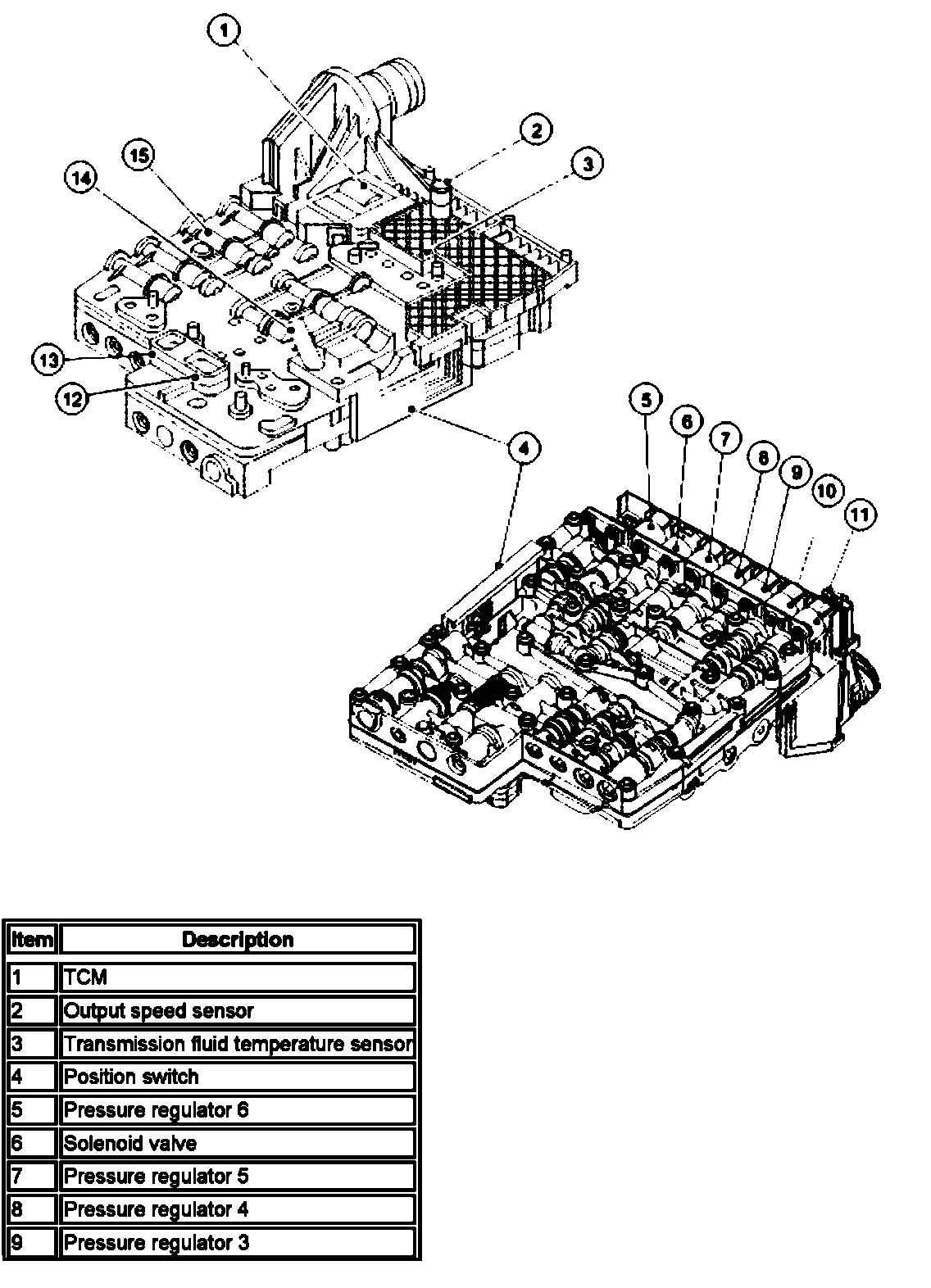 1
2
3
15
14
13
12
4
5
6
7
8
9
10
11

| Item | Description |
|---|---|
| 1 | TCM |
| 2 | Output speed sensor |
| 3 | Transmission fluid temperature sensor |
| 4 | Position switch |
| 5 | Pressure regulator 6 |
| 6 | Solenoid valve |
| 7 | Pressure regulator 5 |
| 8 | Pressure regulator 4 |
| 9 | Pressure regulator 3 |