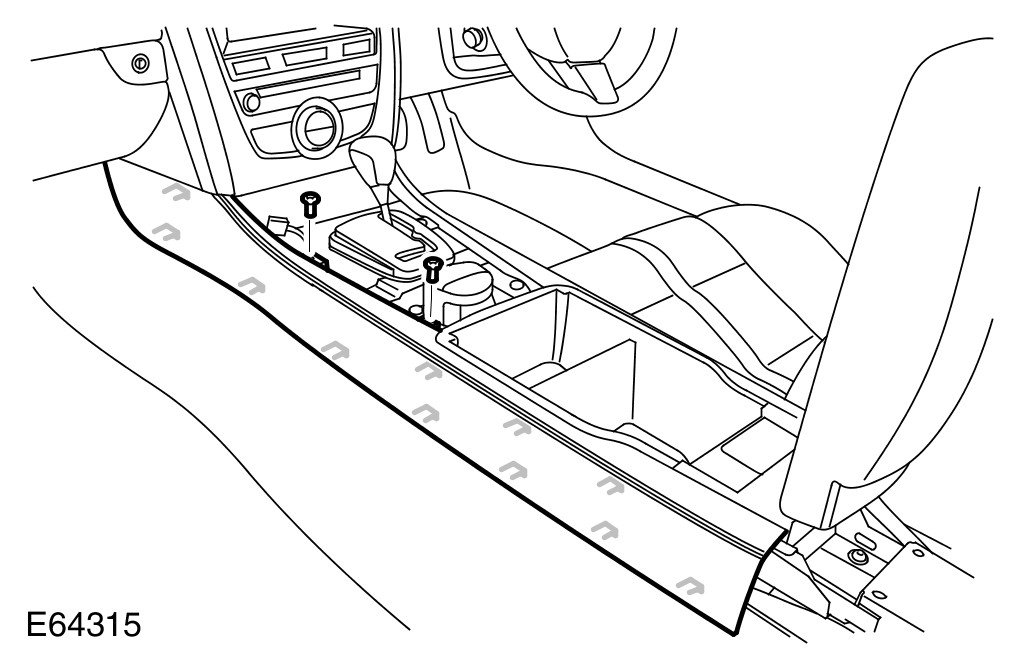 E64315