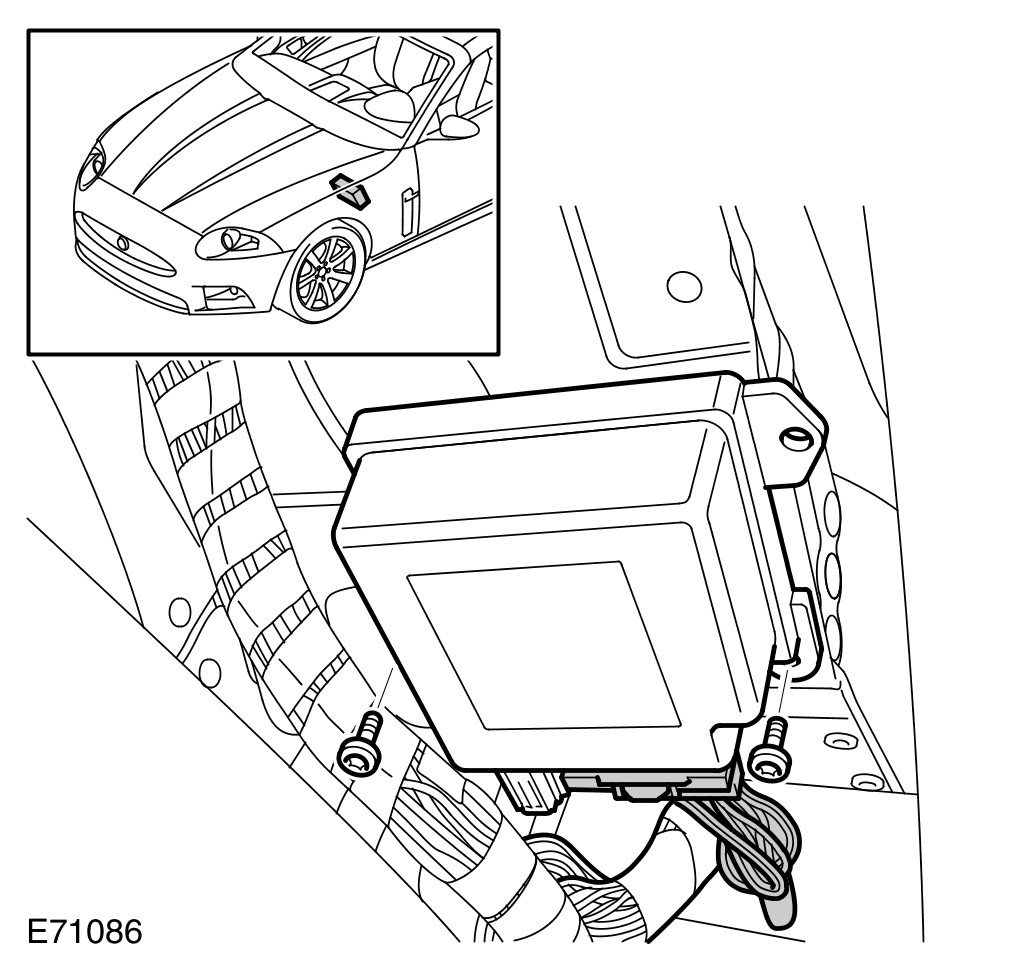 E71086