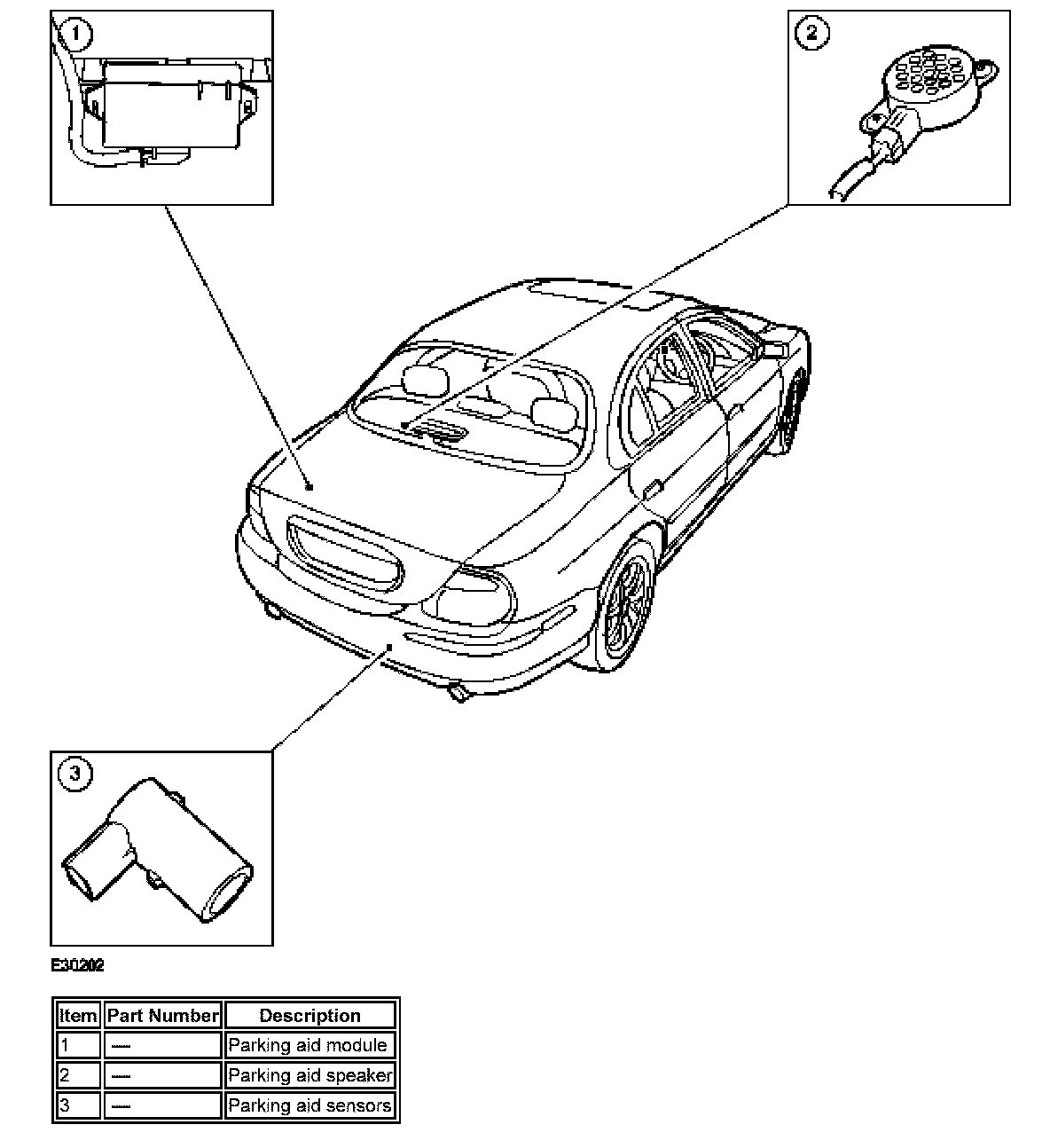 1

2

3

E30202

| Item | Part Number | Description |
|---|---|---|
| 1 | — | Parking aid module |
| 2 | — | Parking aid speaker |
| 3 | — | Parking aid sensors |