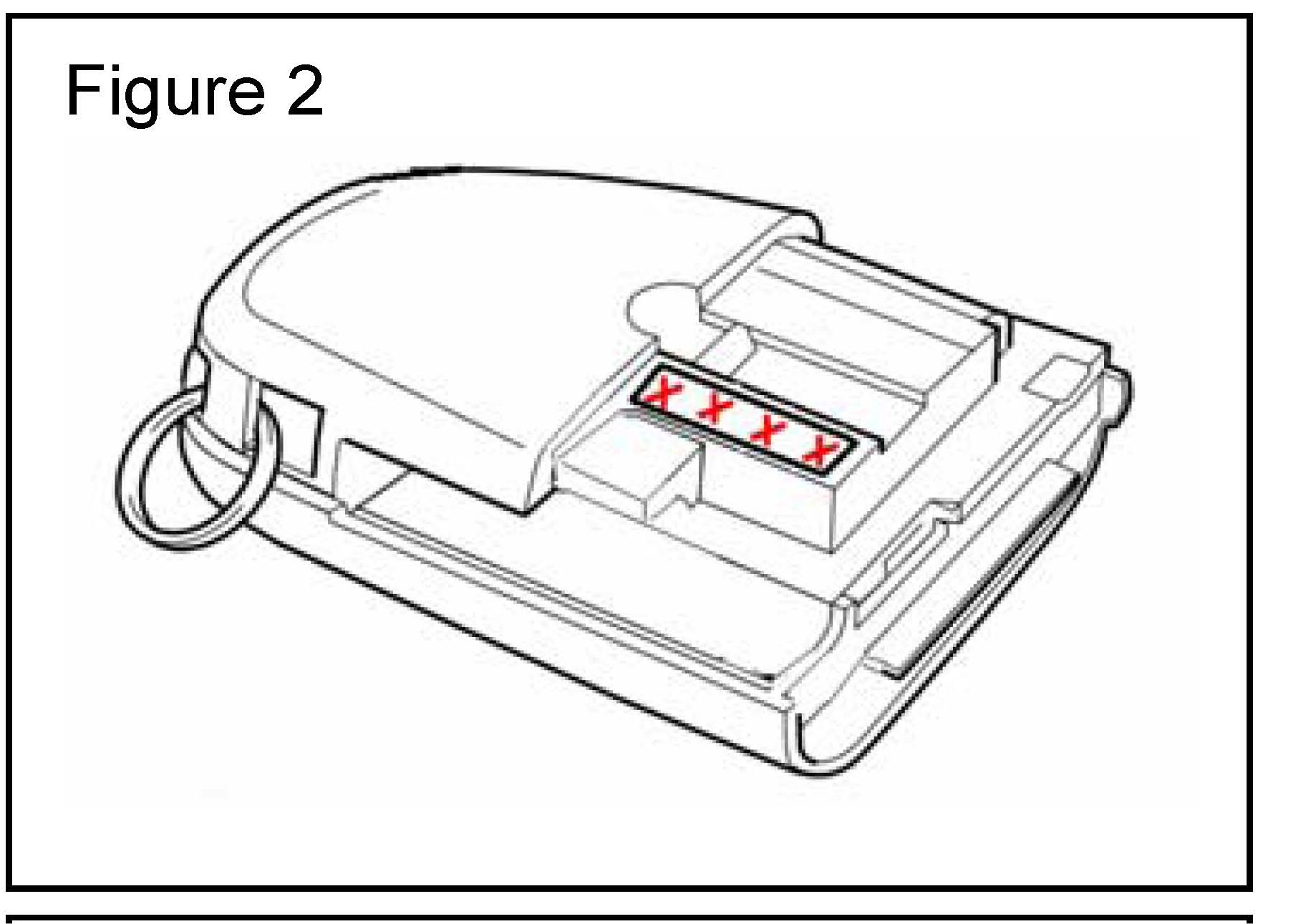 Figure 2

X X X X