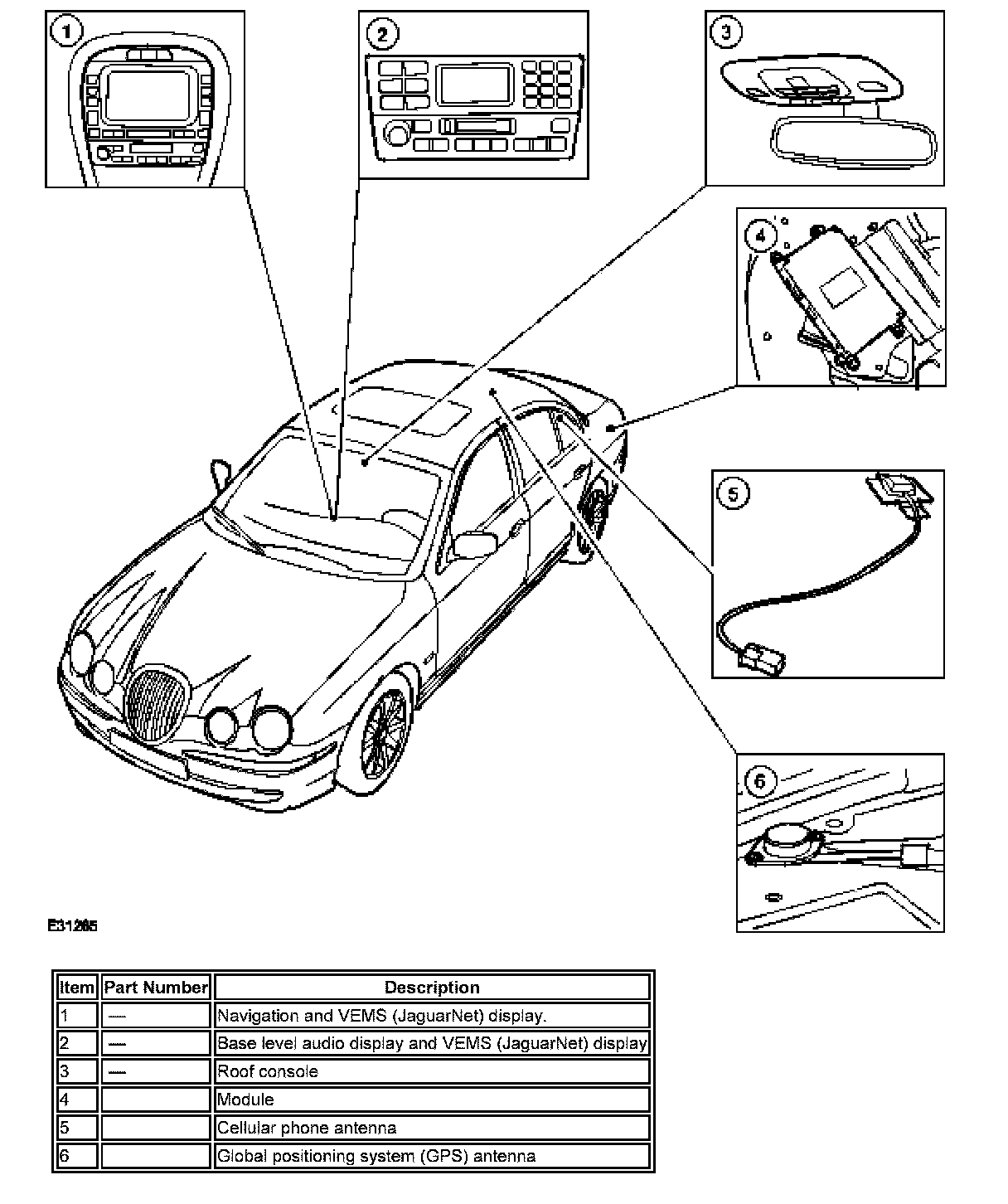 1

2

3

4

5

6

E31265

| Item | Part Number | Description |
|---|---|---|
| 1 | — | Navigation and VEMS (JaguarNet) display. |
| 2 | — | Base level audio display and VEMS (JaguarNet) display |
| 3 | — | Roof console |
| 4 | | Module |
| 5 | | Cellular phone antenna |
| 6 | | Global positioning system (GPS) antenna |