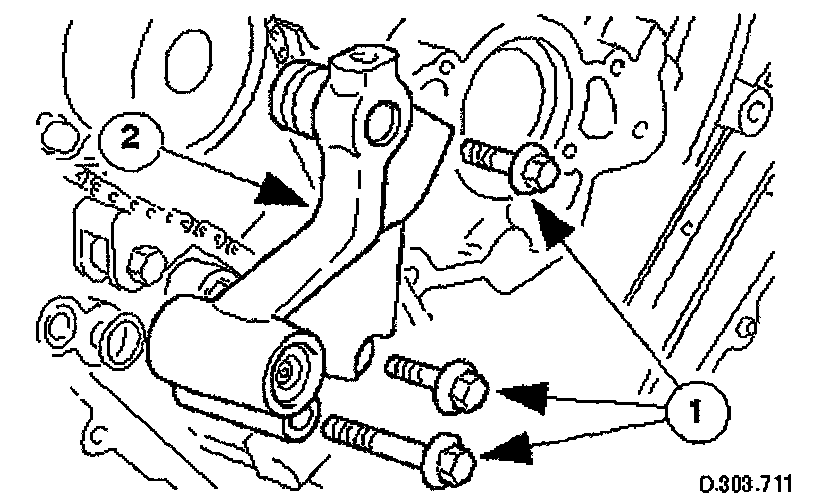 2

1

D.303.711