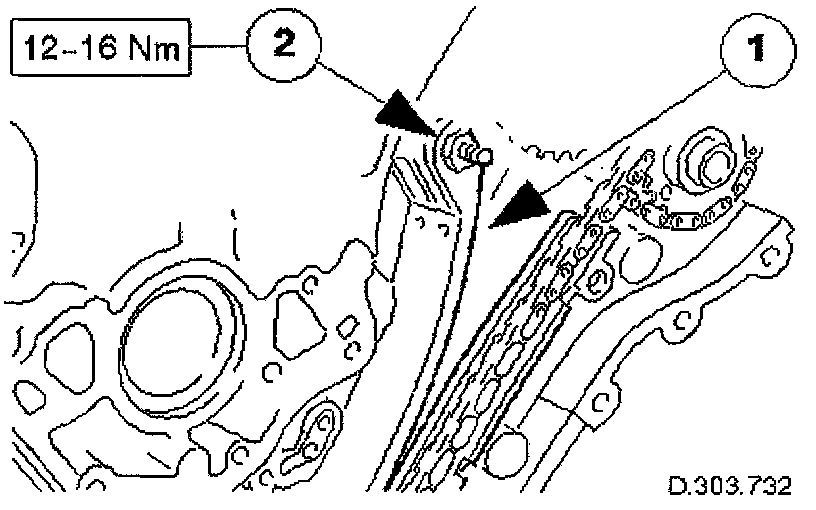 12–16 Nm

2

1

D.303.732