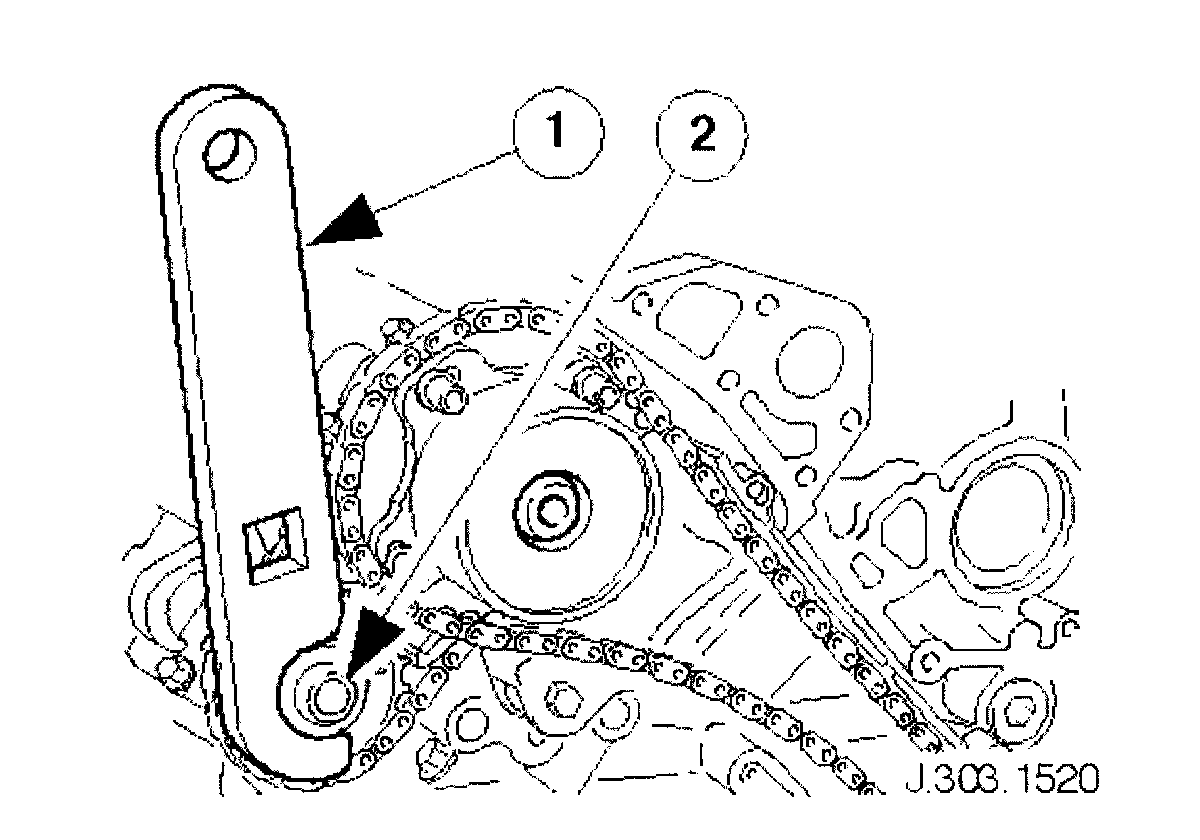 1
2
J.303.1520