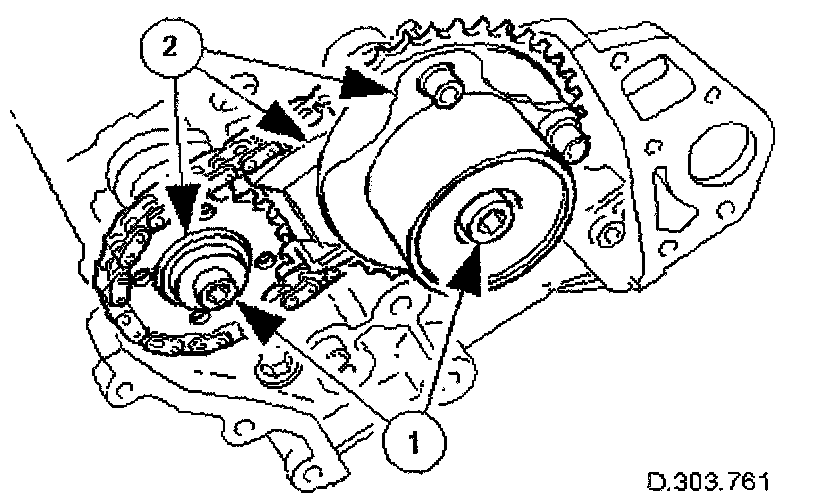 2

1

D.303.761