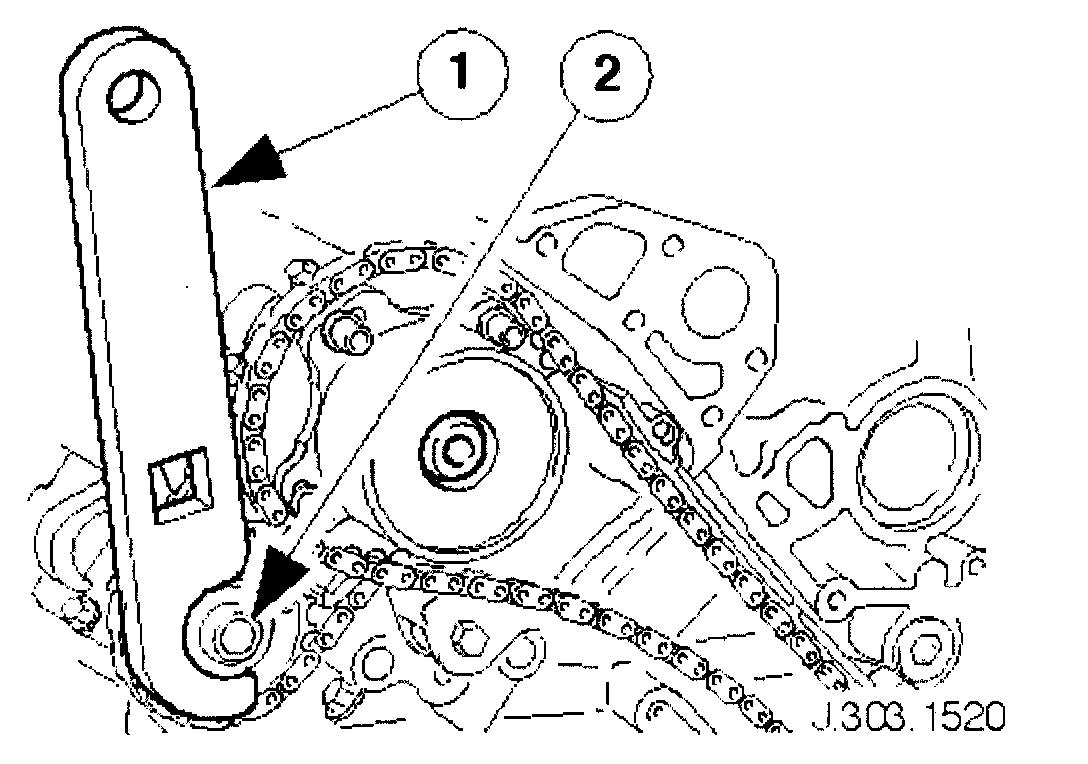 1
2
J.303.1520