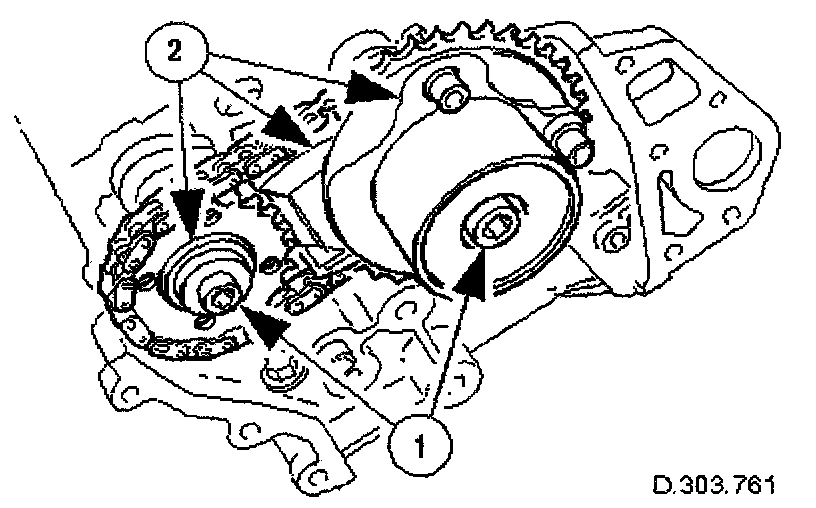 2

1

D.303.761