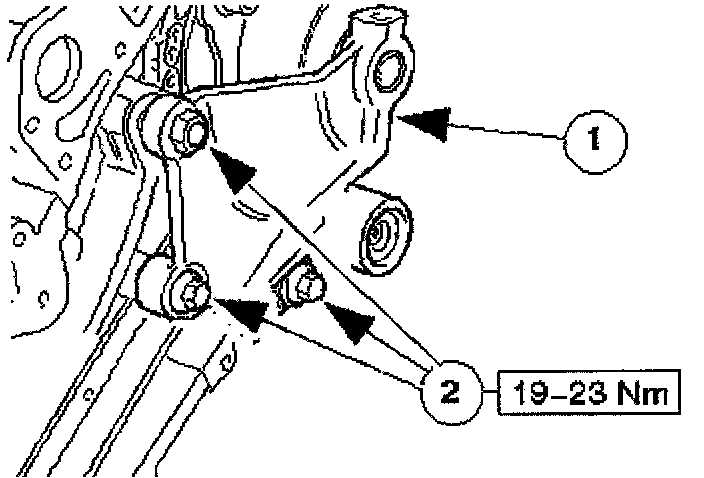 1

2 19–23 Nm