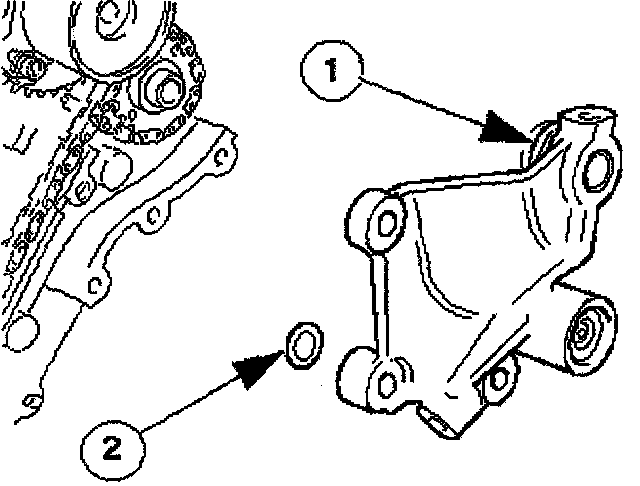 1

2