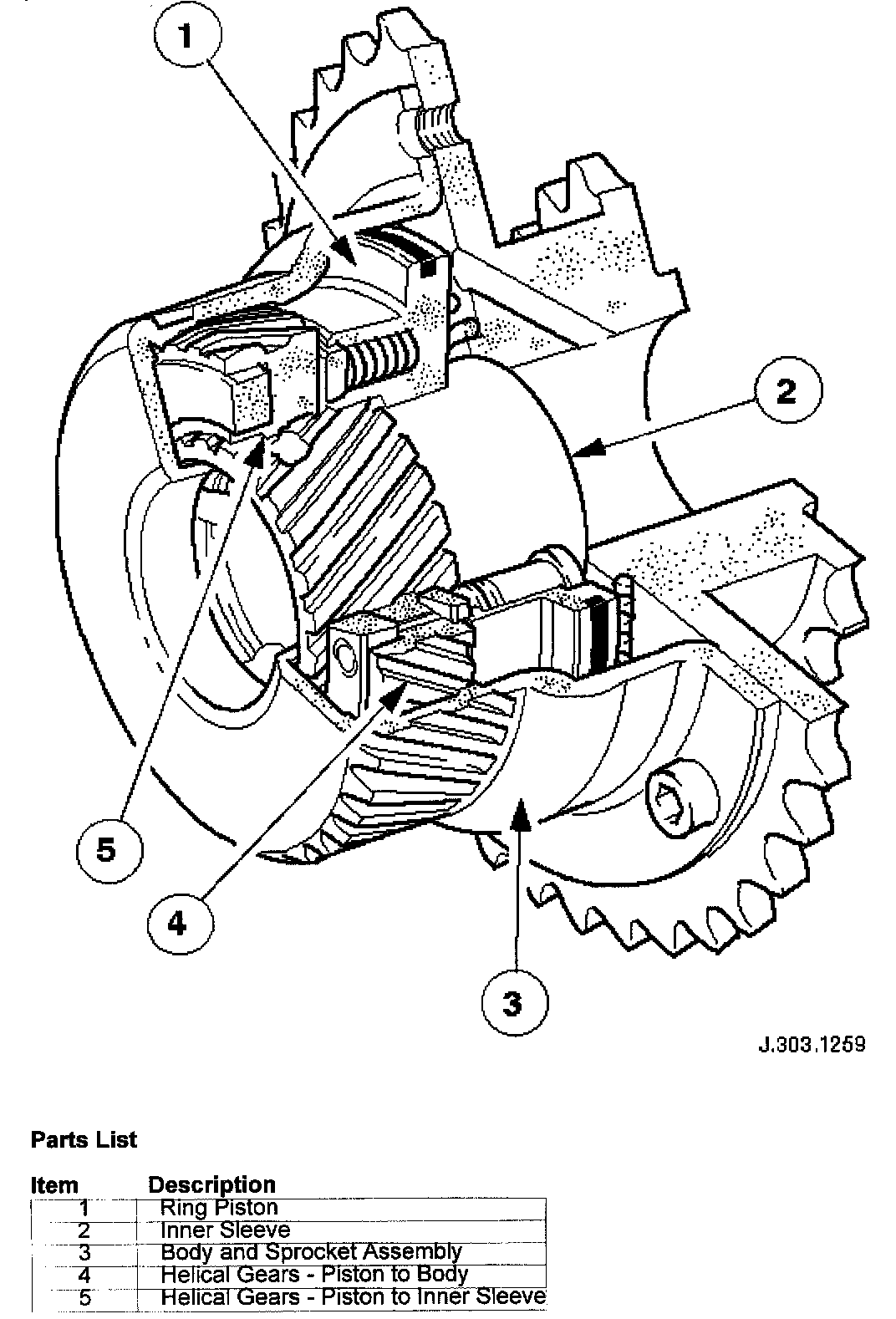 1
2
5
4
3

J.303.1259

Parts List

| Item | Description |
|---|---|
| 1 | Ring Piston |
| 2 | Inner Sleeve |
| 3 | Body and Sprocket Assembly |
| 4 | Helical Gears - Piston to Body |
| 5 | Helical Gears - Piston to Inner Sleeve |